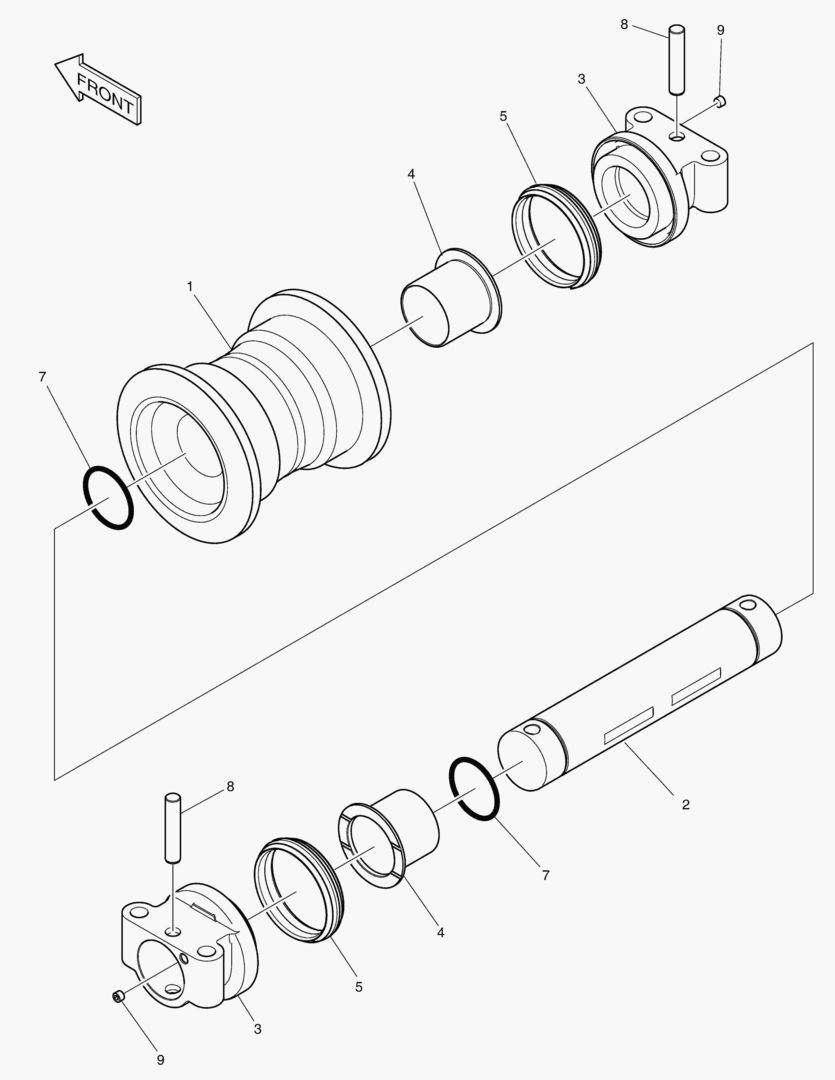 FRONT

8
9
3
5
4
1
7
2
8
7
4
5
3
9