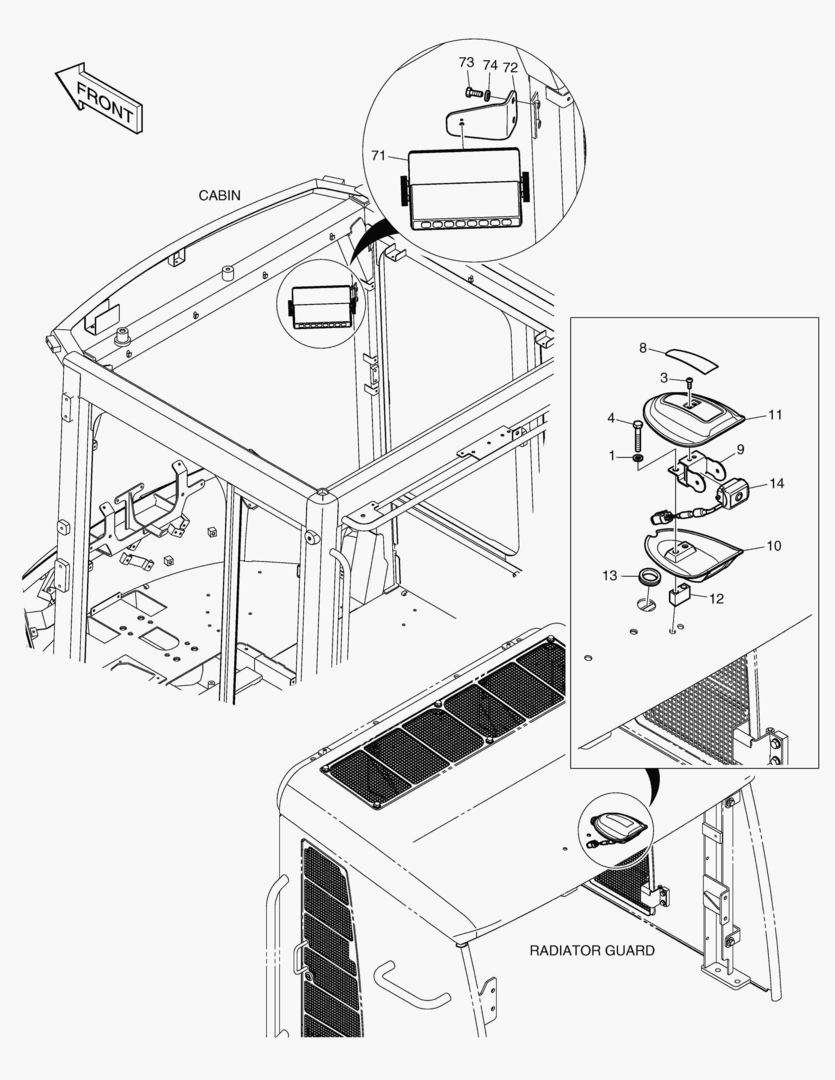 FRONT

73 74 72

71

CABIN

8

3

4

11

1

9

14

10

13

12

RADIATOR GUARD