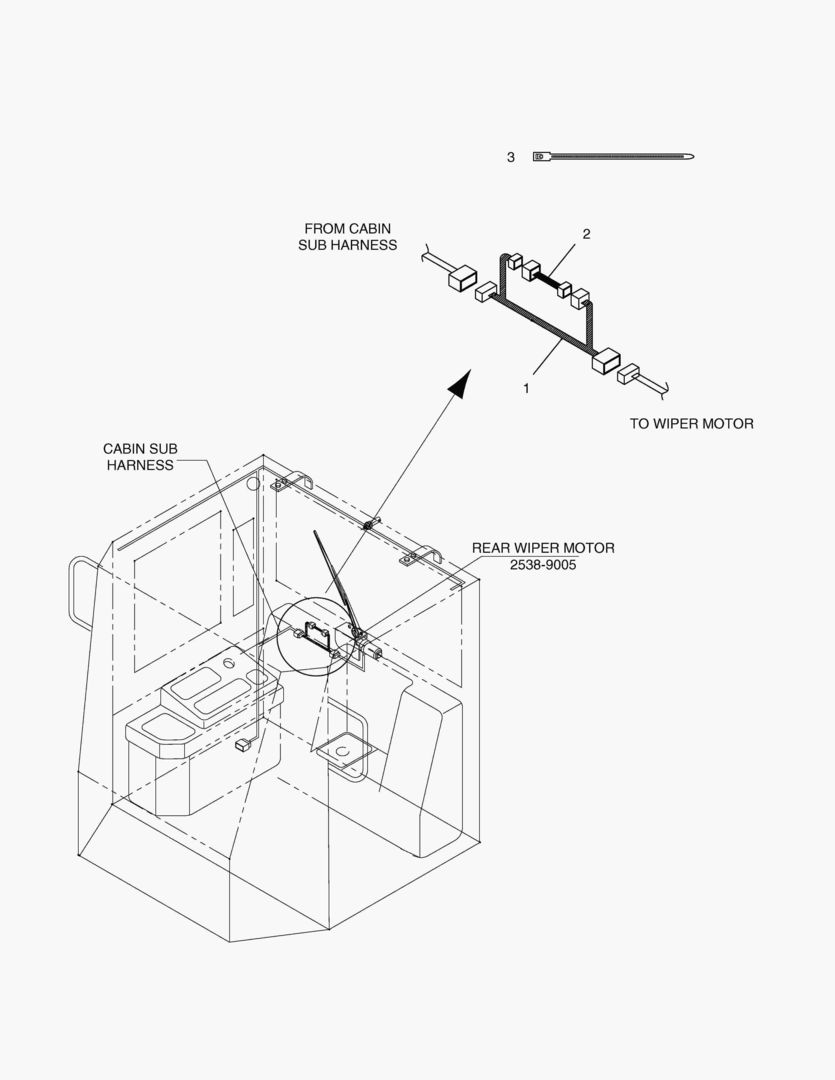 3

FROM CABIN SUB HARNESS

2

1

TO WIPER MOTOR

CABIN SUB HARNESS

REAR WIPER MOTOR 2538-9005