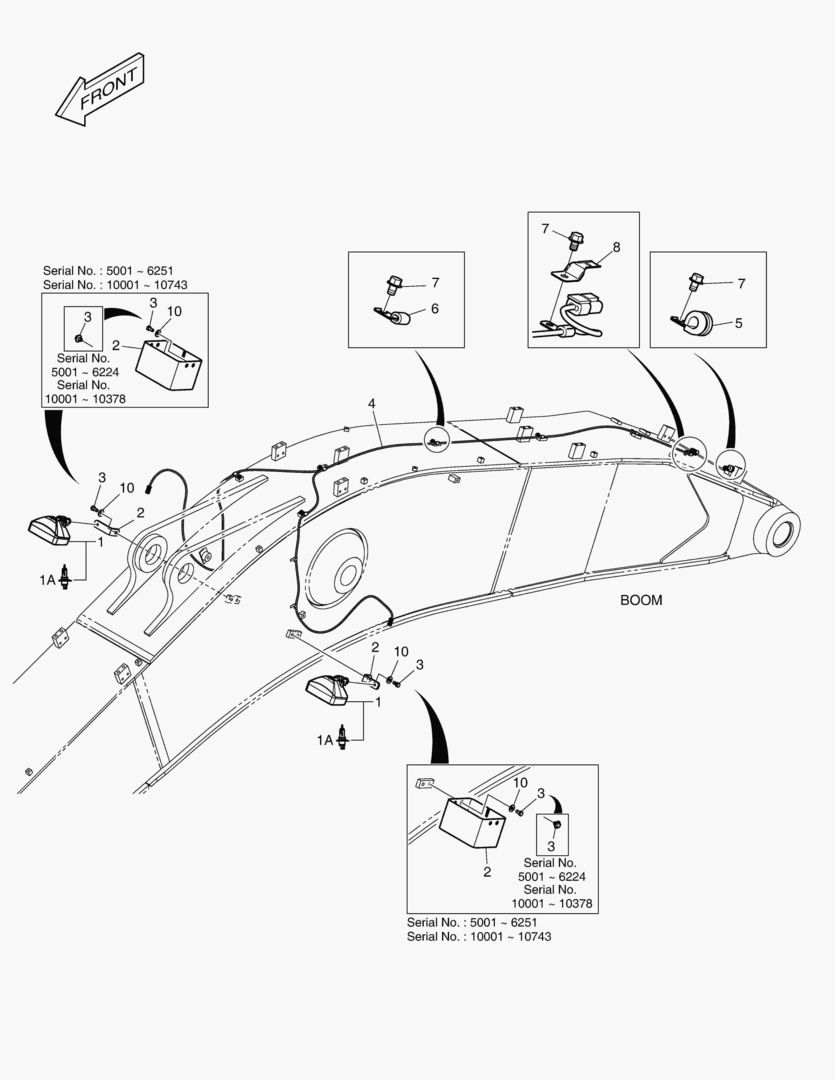 FRONT

Serial No. : 5001 ~ 6251
Serial No. : 10001 ~ 10743

3
3
10
2
Serial No.
5001 ~ 6224
Serial No.
10001 ~ 10378

7
6

7
8

7
5

4

3
10
2
1
1A

BOOM

2
10
3
1
1A

10
3
3
2
Serial No.
5001 ~ 6224
Serial No.
10001 ~ 10378

Serial No. : 5001 ~ 6251
Serial No. : 10001 ~ 10743