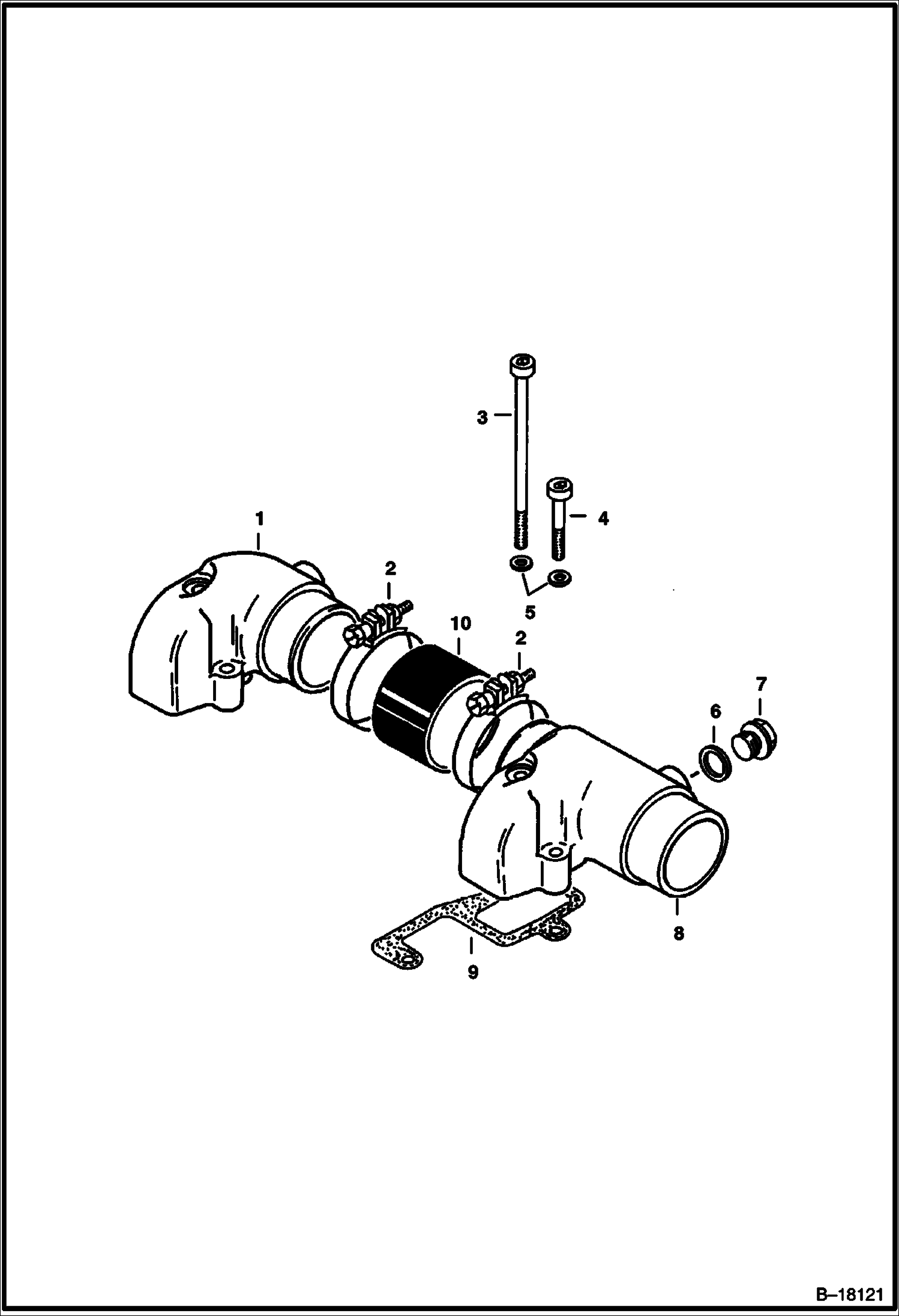 3
4
1
2
5
10
2
7
6
8
9
B–18121