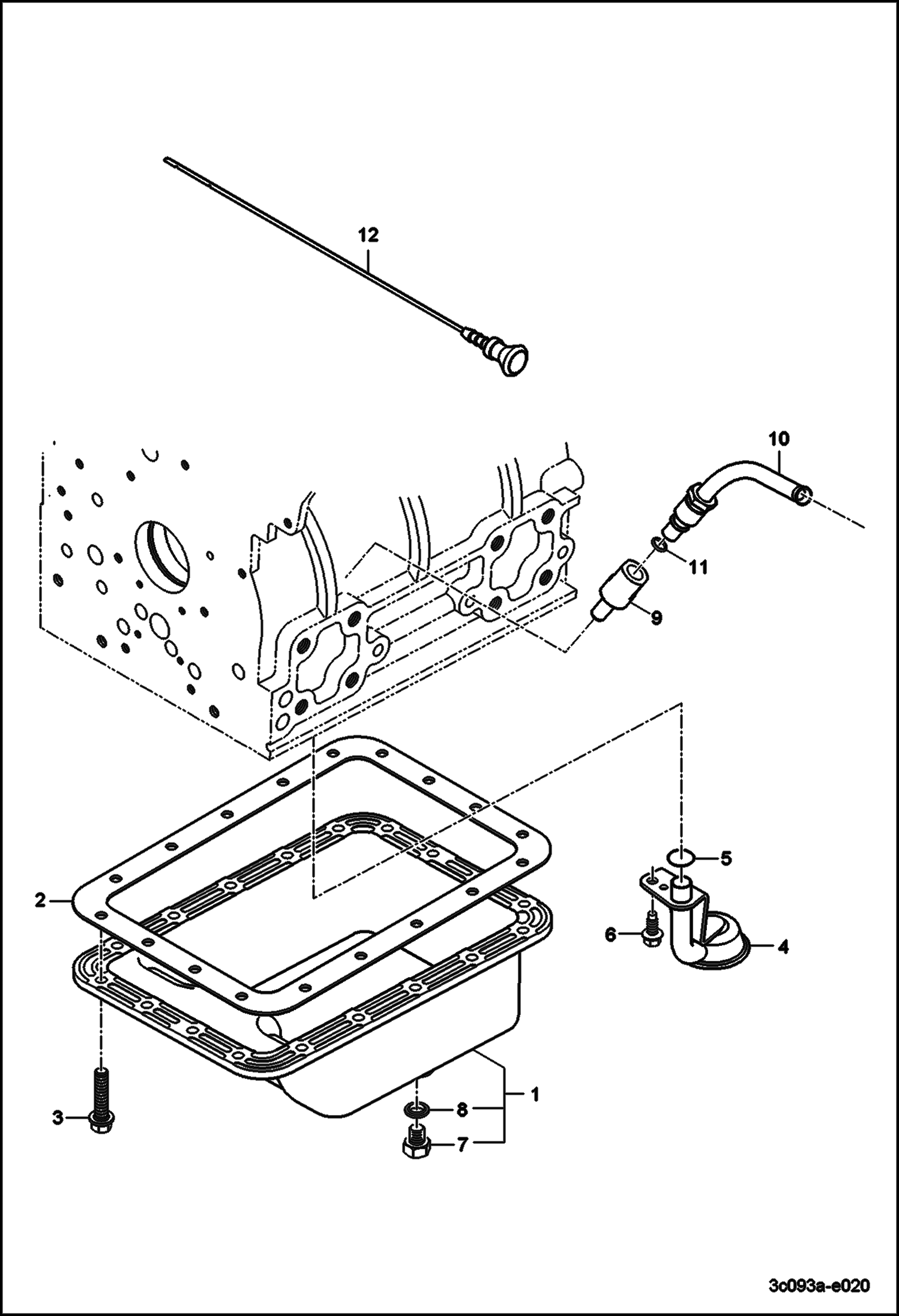 12

10

11

9

5

2

6

4

1

8

3

7

3c093a-e020