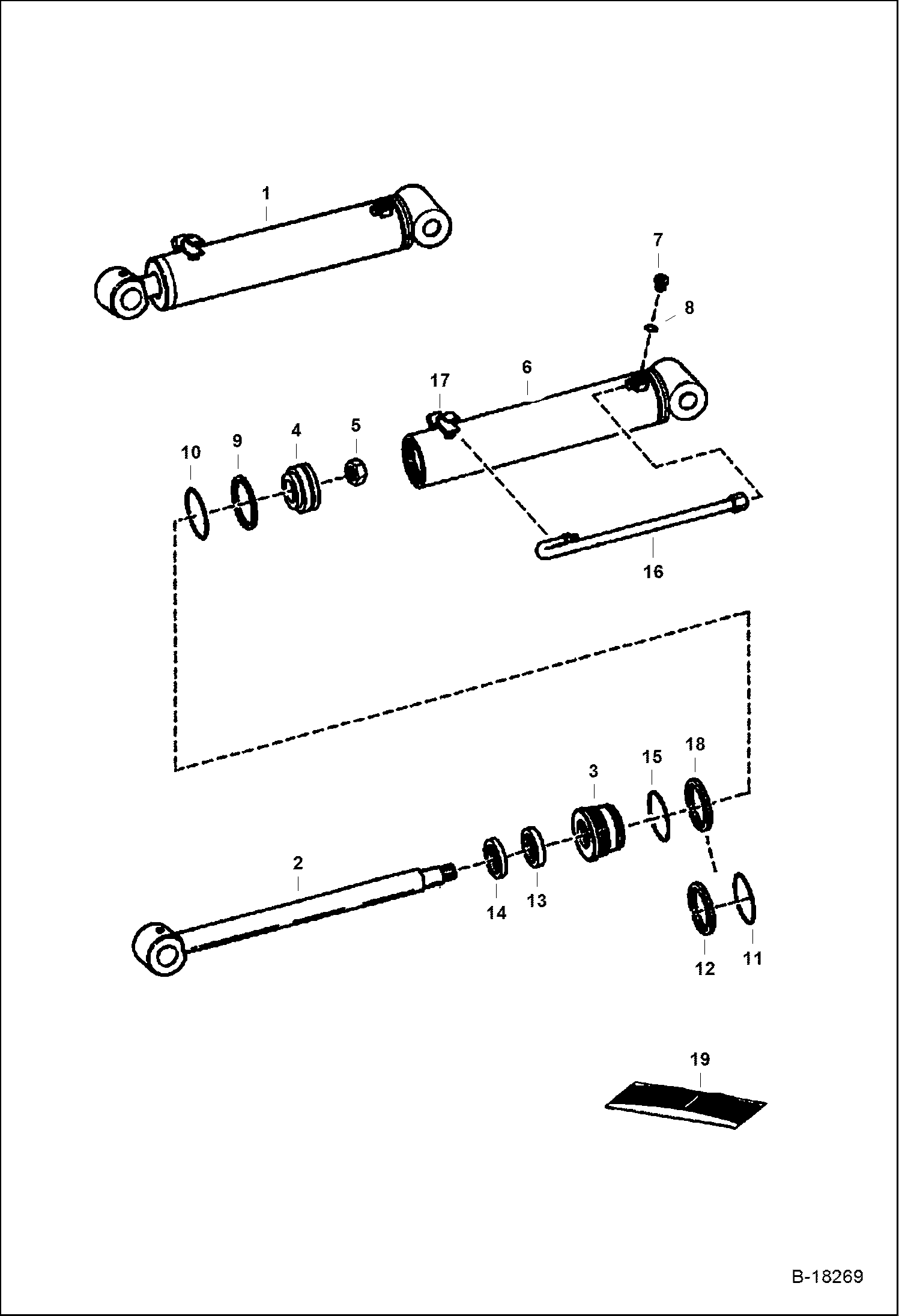 1

7

8

17

6

10

9

4

5

16

3

15

18

2

14

13

12

11

19

B-18269