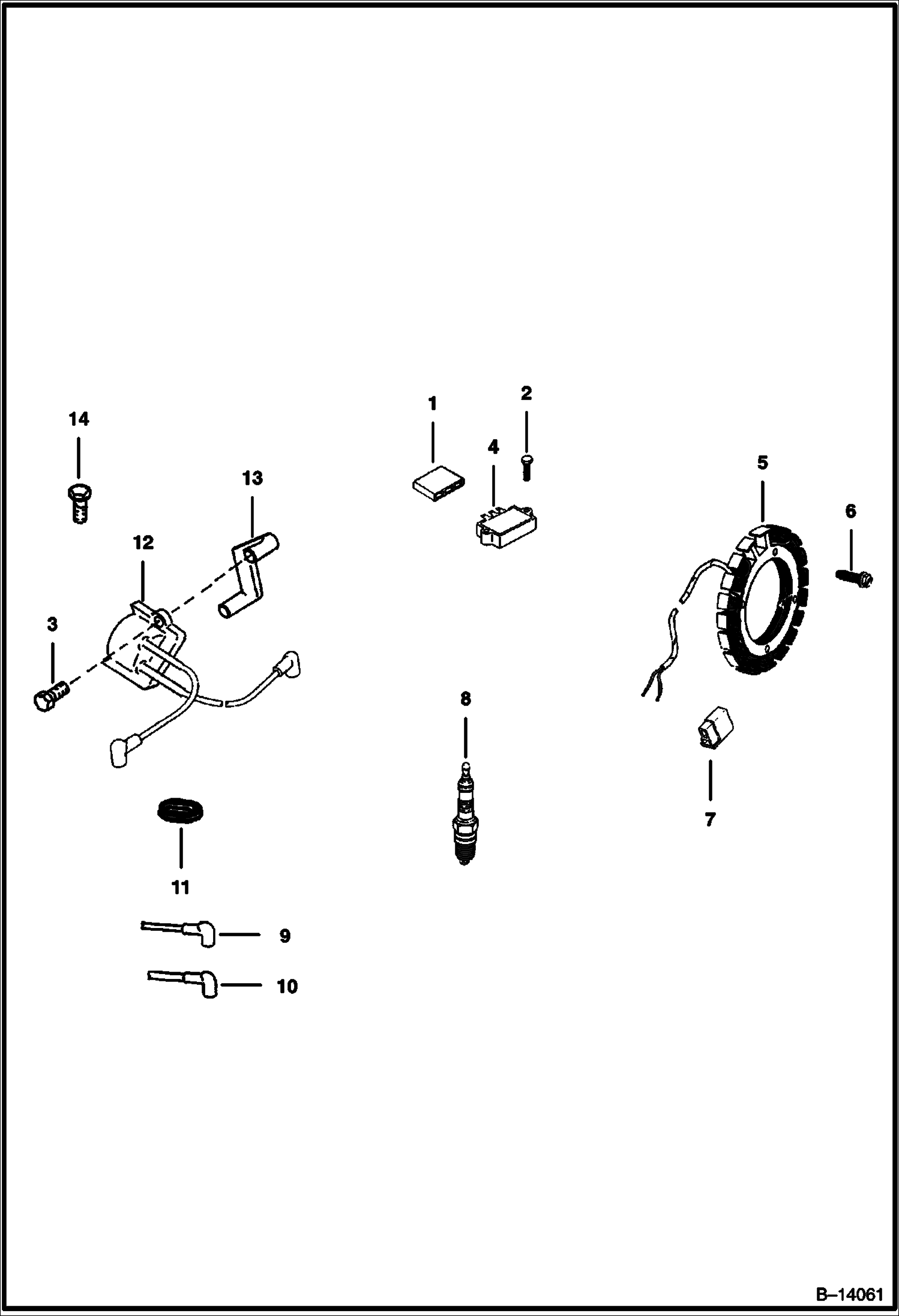 14
13
12
3
1
2
4
5
6
8
7
11
9
10
B–14061