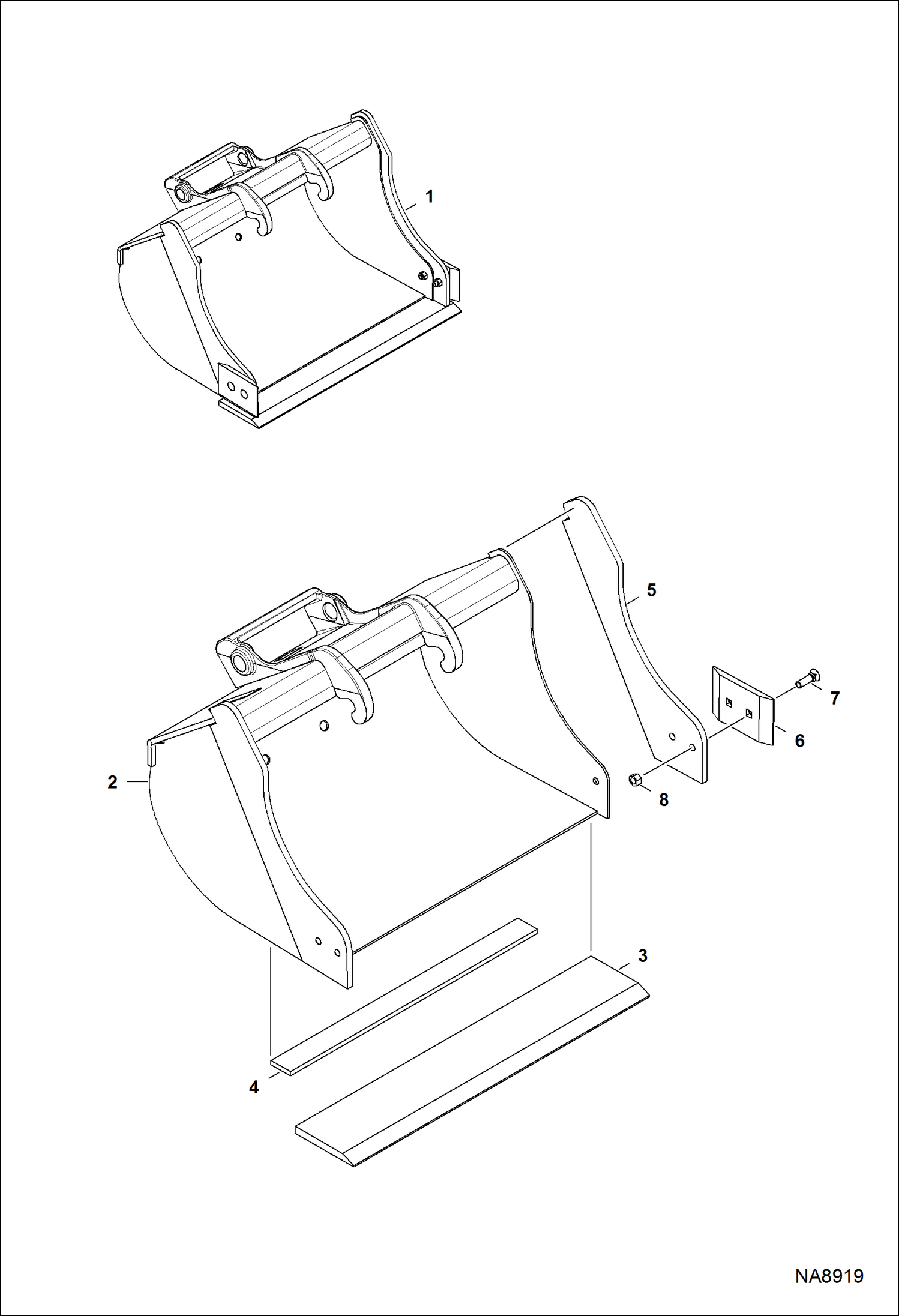 1

5

7

6

2

8

3

4

NA8919