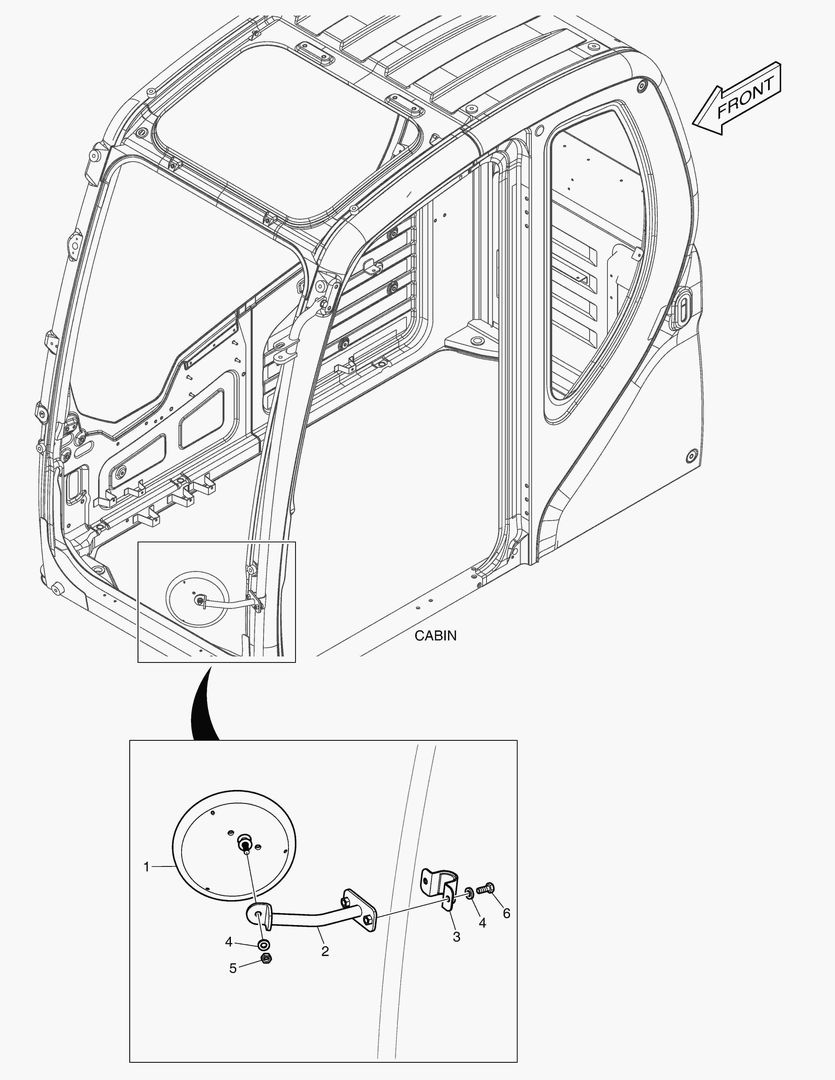 FRONT

CABIN

1
4
5
2
3
4
6