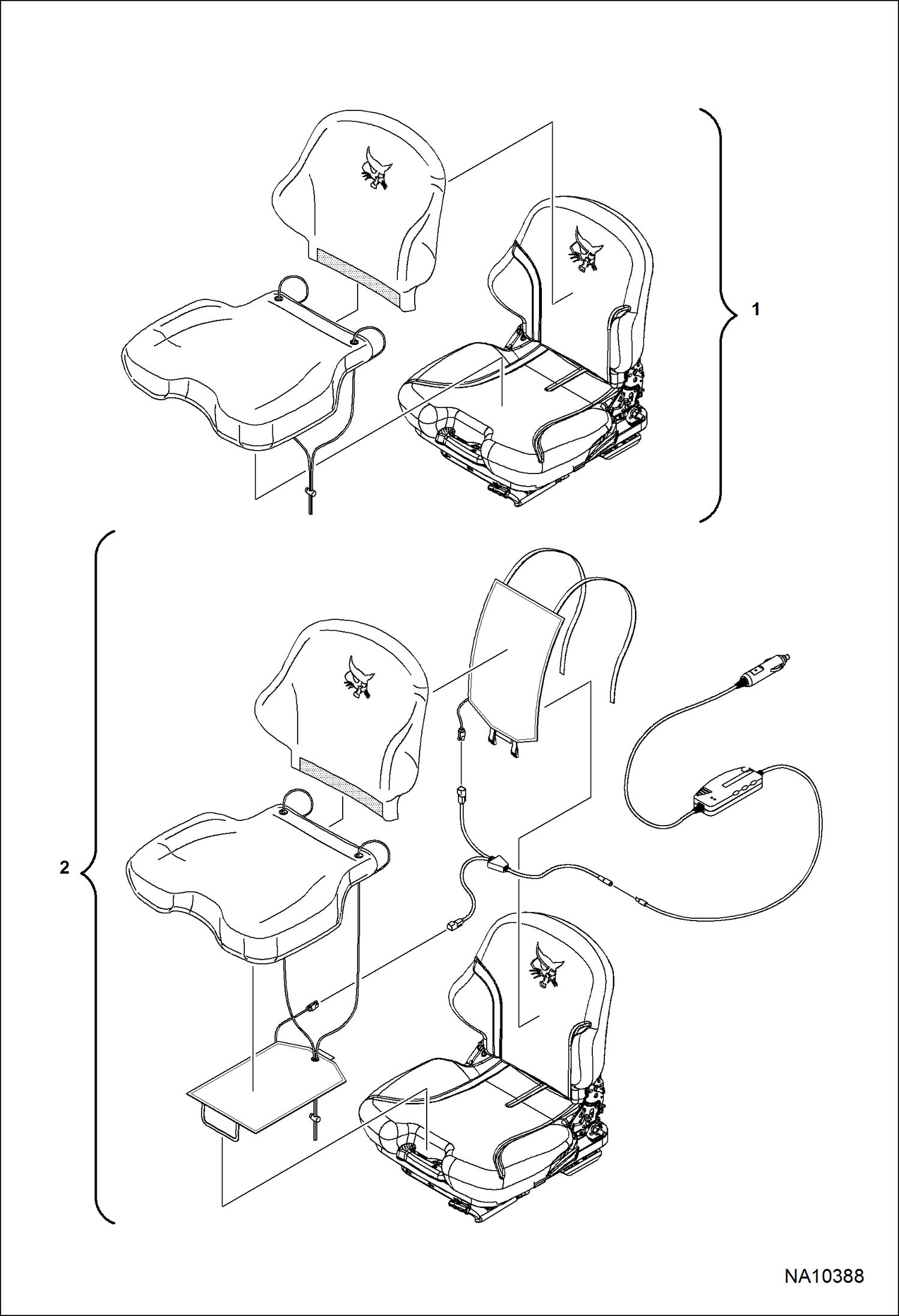 1

2

NA10388