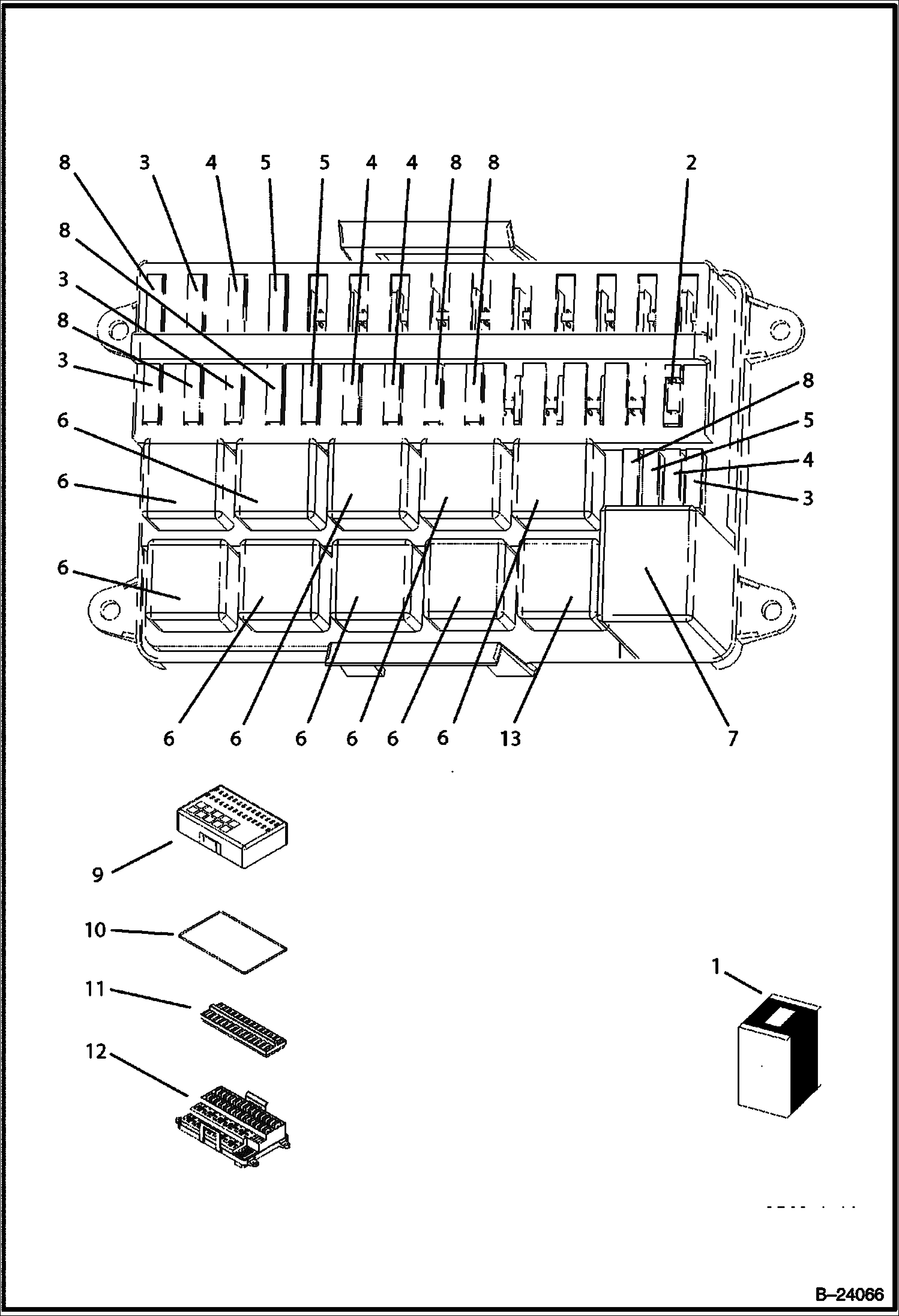 8 3 4 5 5 4 4 8 8 2

8

3

8

3

6

6

6

8

5

4

3

6 6 6 6 6 6 13 7

9

10

11

12

1

B–24066