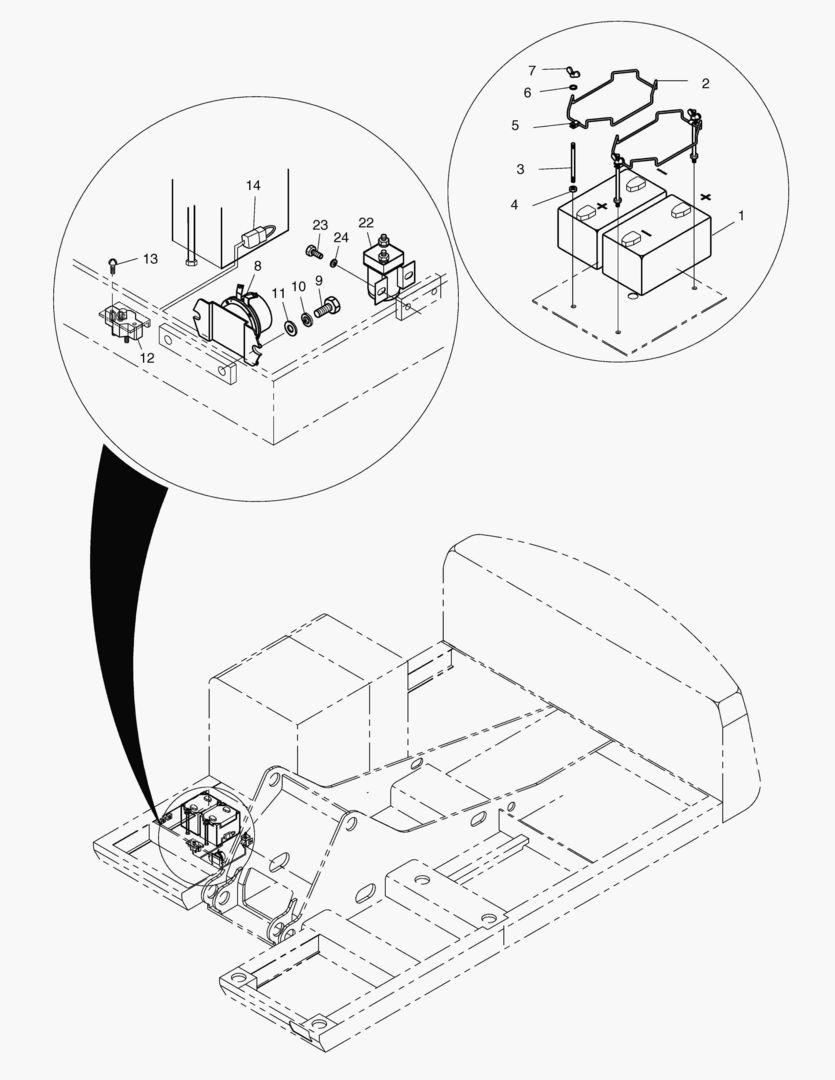 7
2
6
5
3
4
1
14
23
22
24
13
8
11
10
9
12