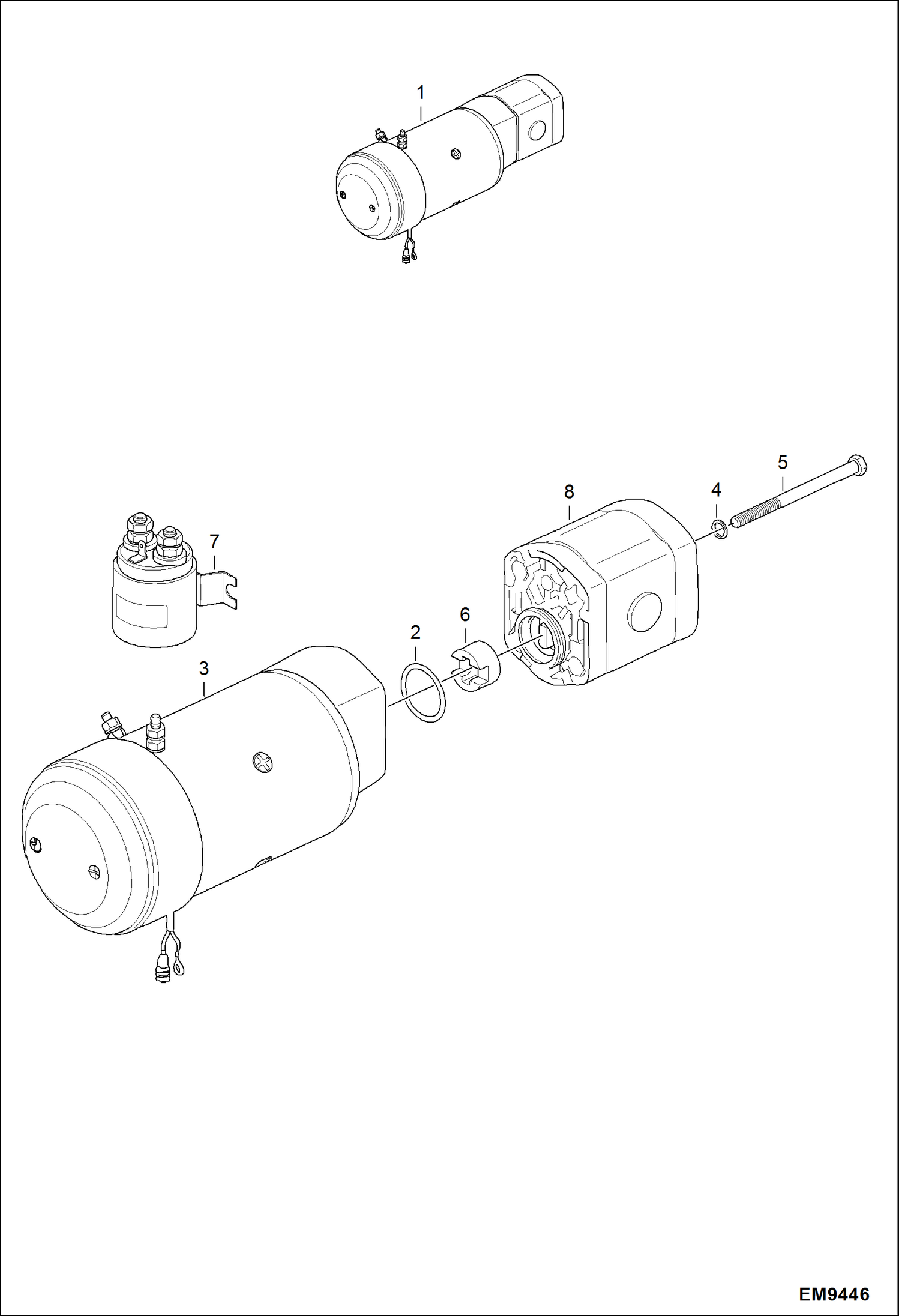 1

5

8

4

7

6

2

3

EM9446