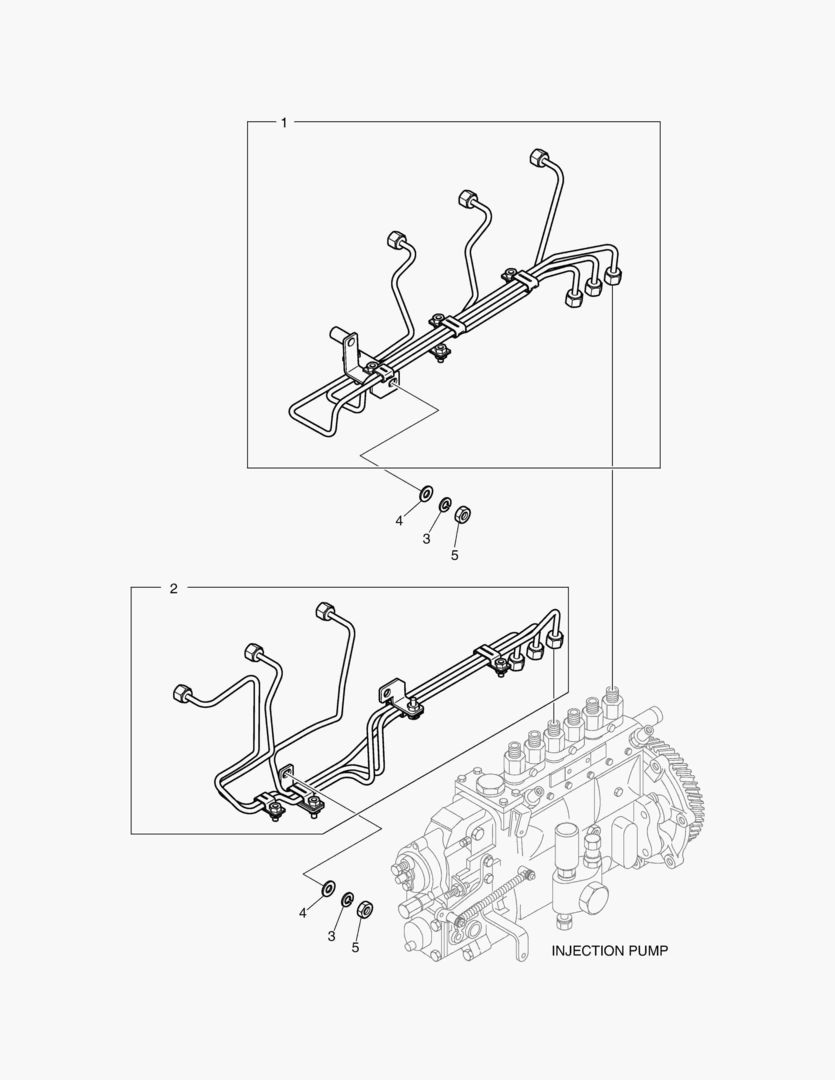 1

4
3
5

2

4
3
5

INJECTION PUMP