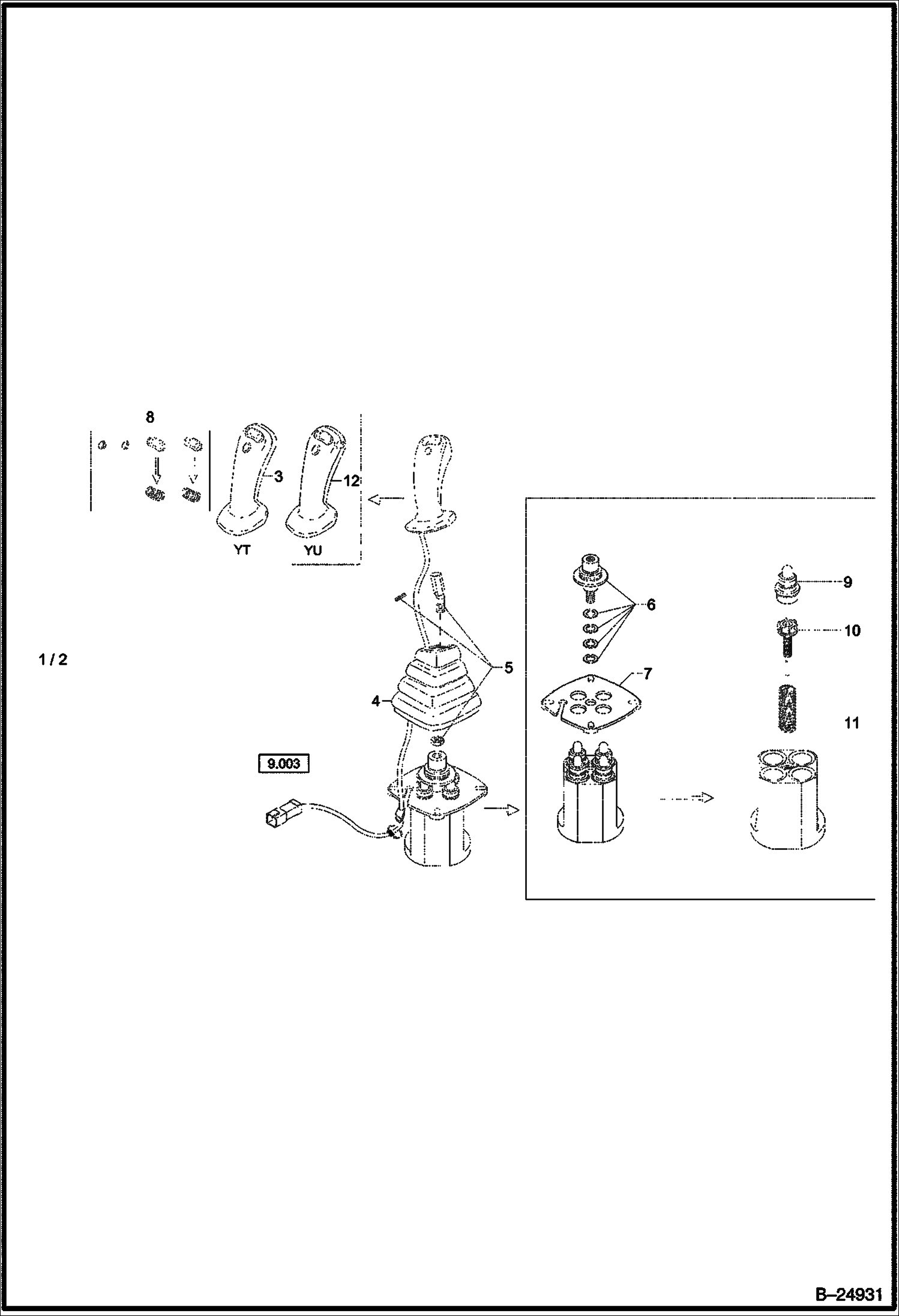 8
3
12
YT
YU
1 / 2
5
4
9.003
6
7
9
10
11
B–24931