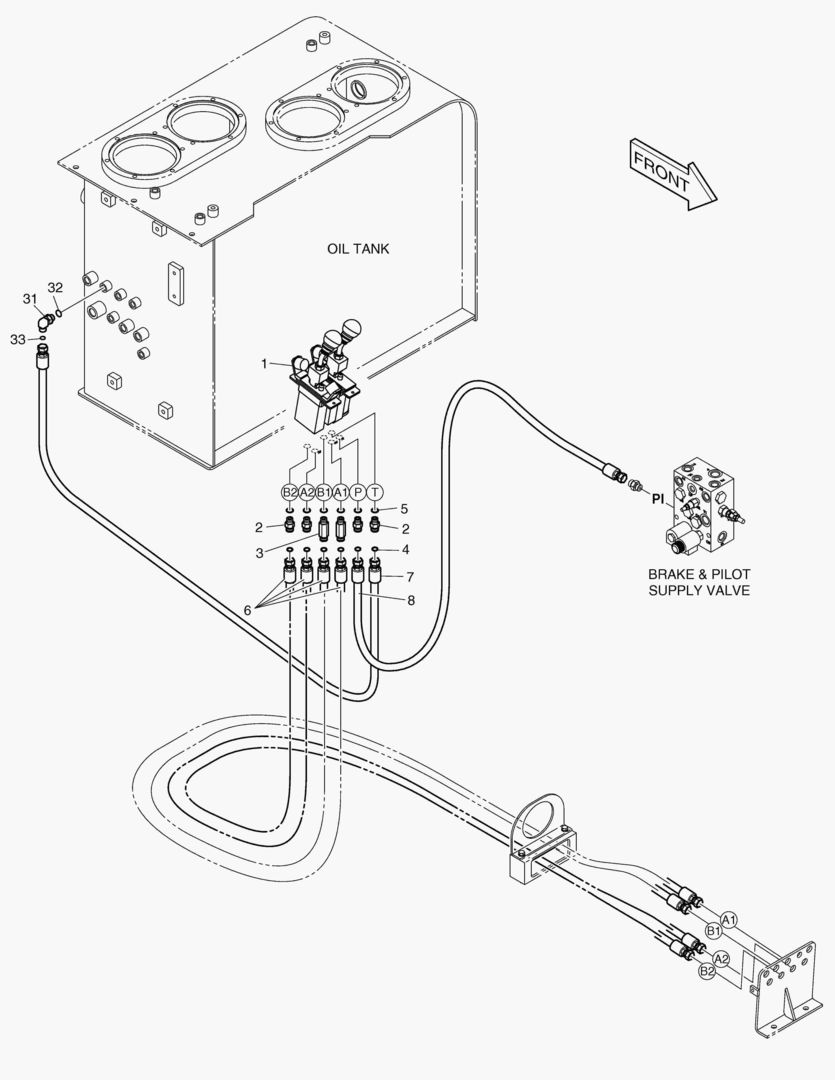 FRONT

OIL TANK

31
32
33

1

B2 A2 B1 A1 P T
5
2
2
3
4
7
8
6

PI

BRAKE & PILOT SUPPLY VALVE

A1
B1
A2
B2