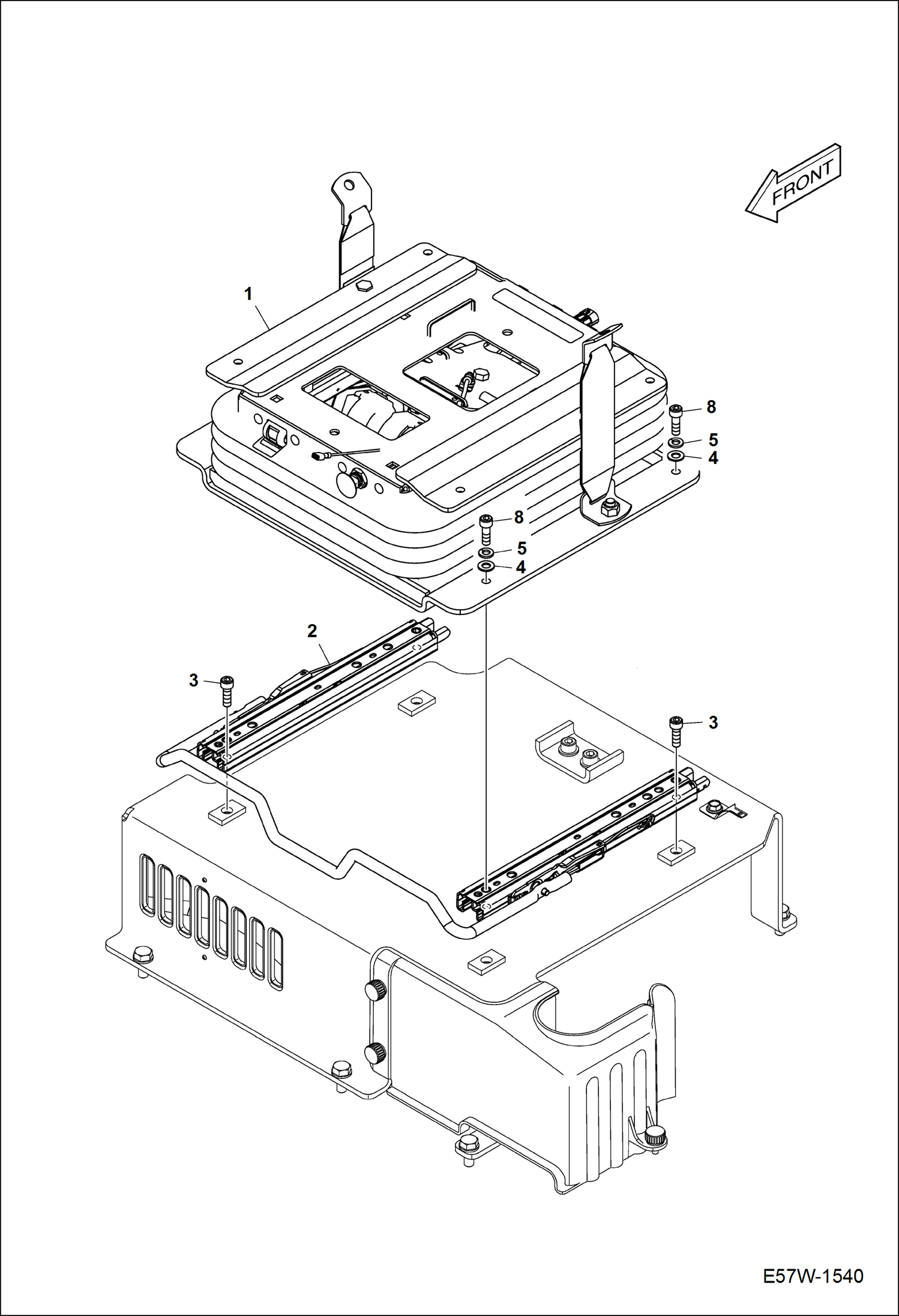 FRONT

1

8
5
4

8
5
4

2

3

3

E57W-1540