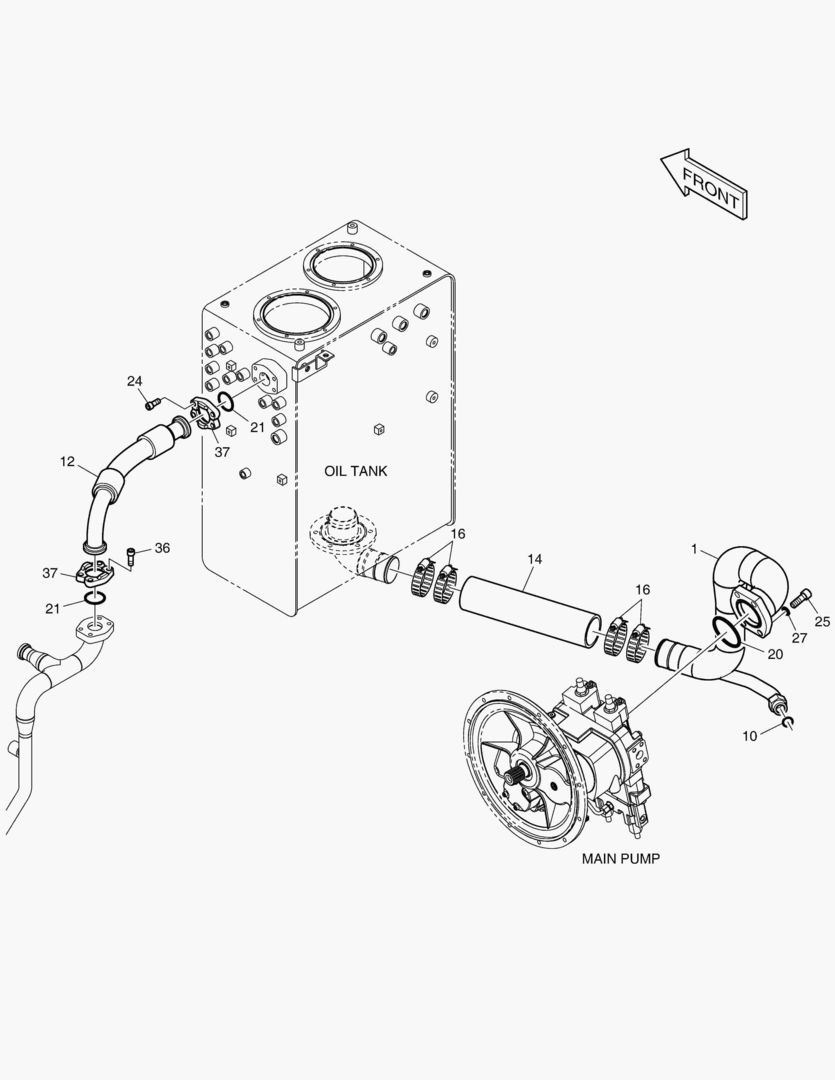 FRONT

24

21

37

12

OIL TANK

36

37

21

16

14

1

16

25

27

20

10

MAIN PUMP