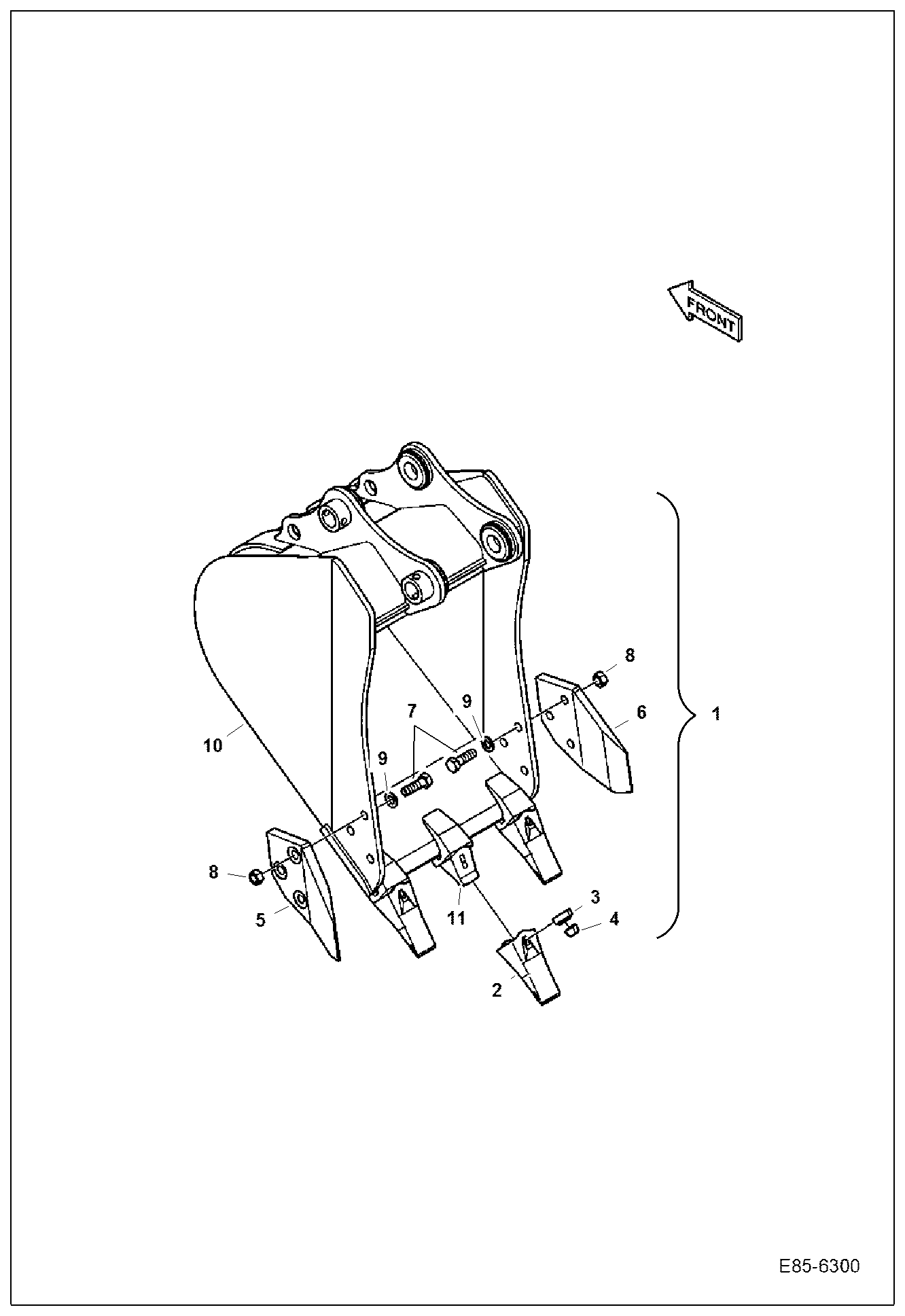 FRONT

8
9
7
6
1
10
9
8
5
11
3
4
2

E85-6300