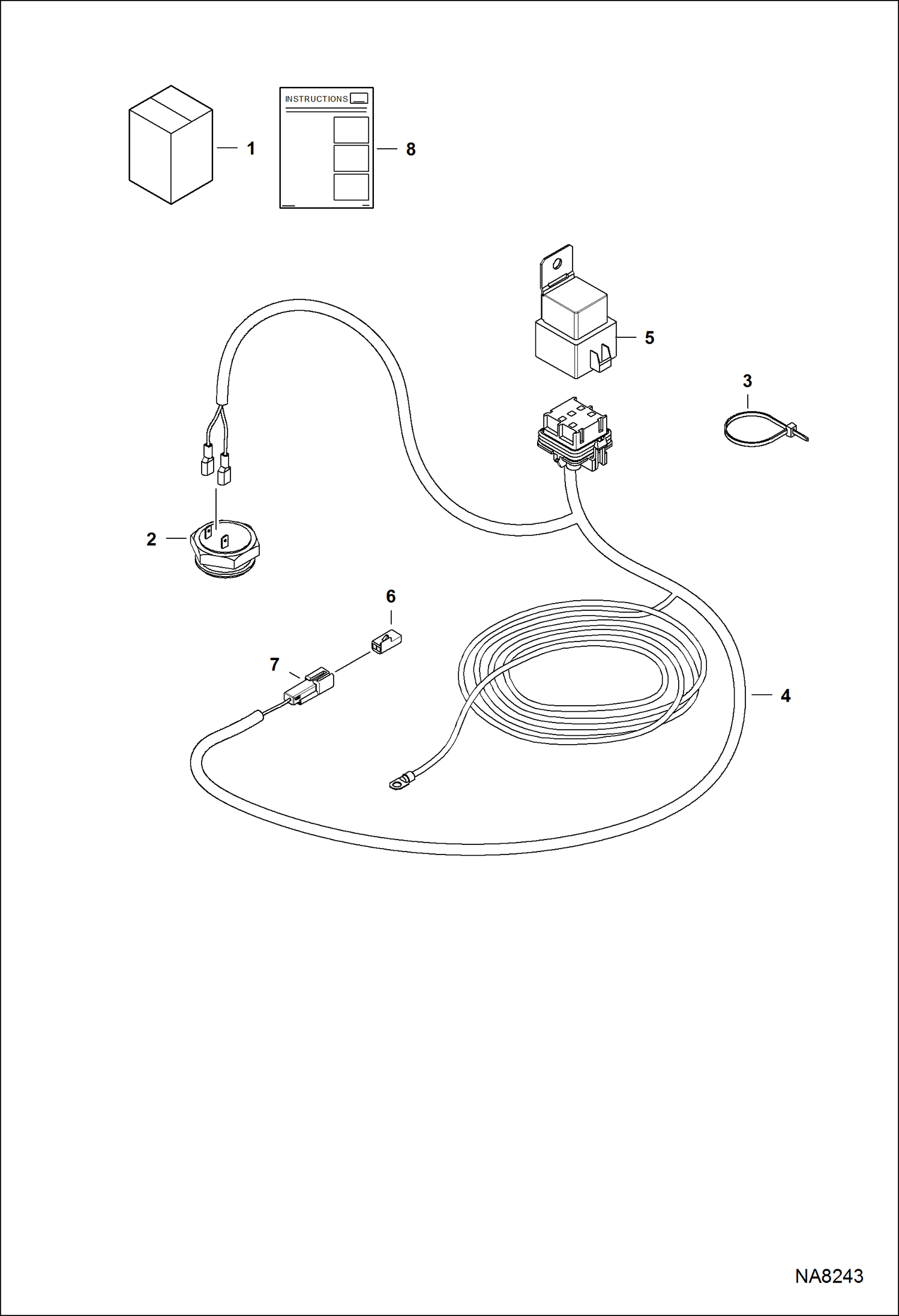 1

INSTRUCTIONS

8

5

3

2

6

7

4

NA8243