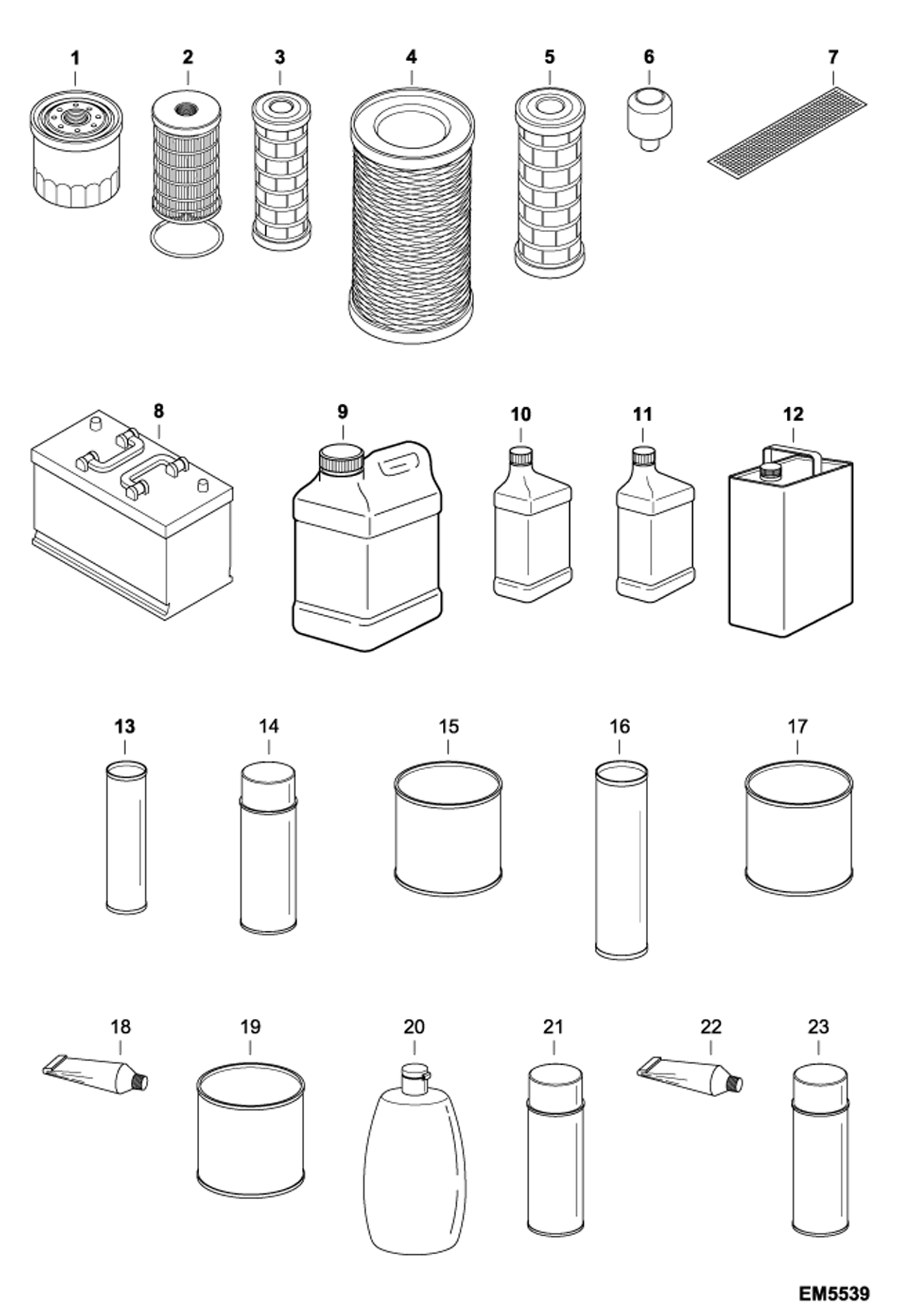 1 2 3 4 5 6 7

8 9 10 11 12

13 14 15 16 17

18 19 20 21 22 23

EM5539