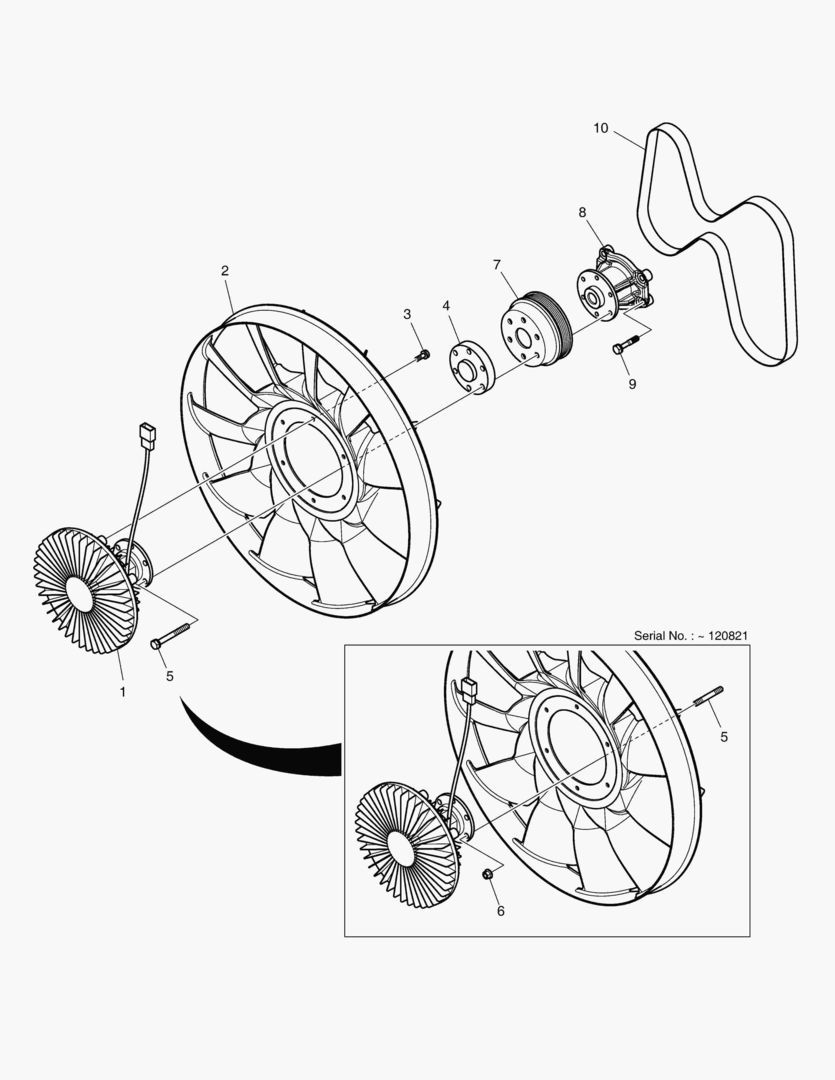 10
8
2
7
3
4
9
1
5
Serial No. : ~ 120821
5
6