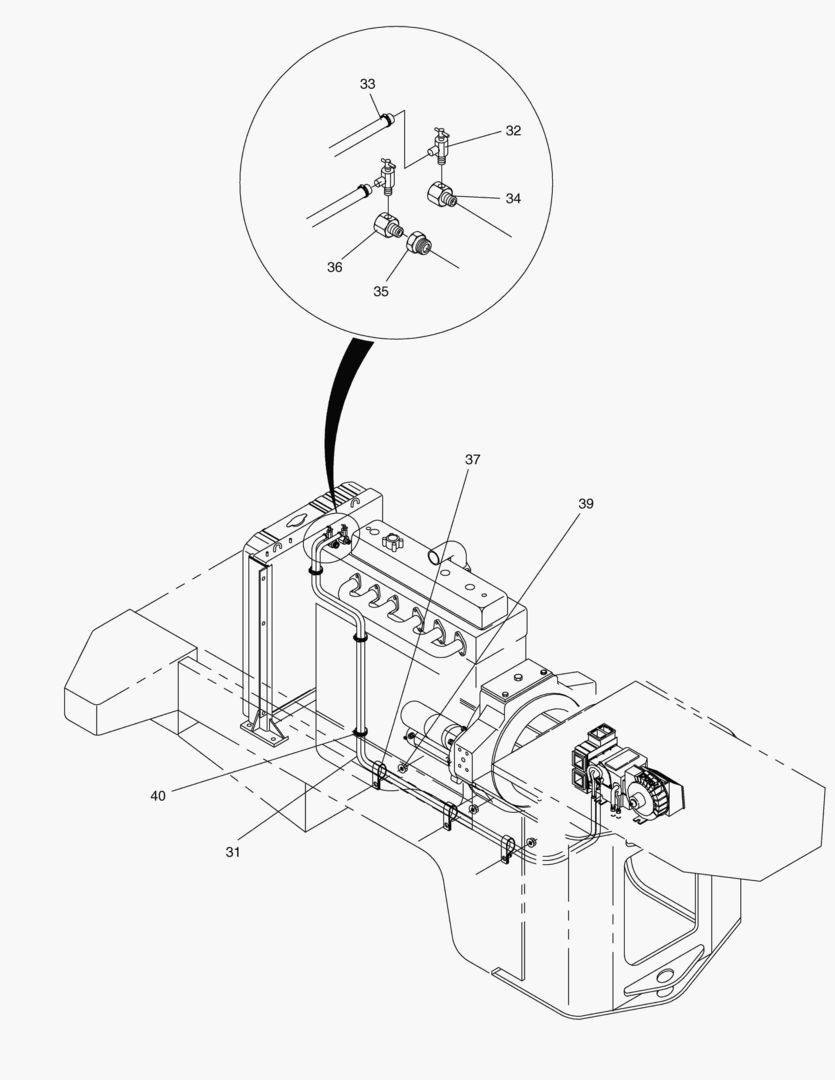 33
32
34
36
35
37
39
40
31