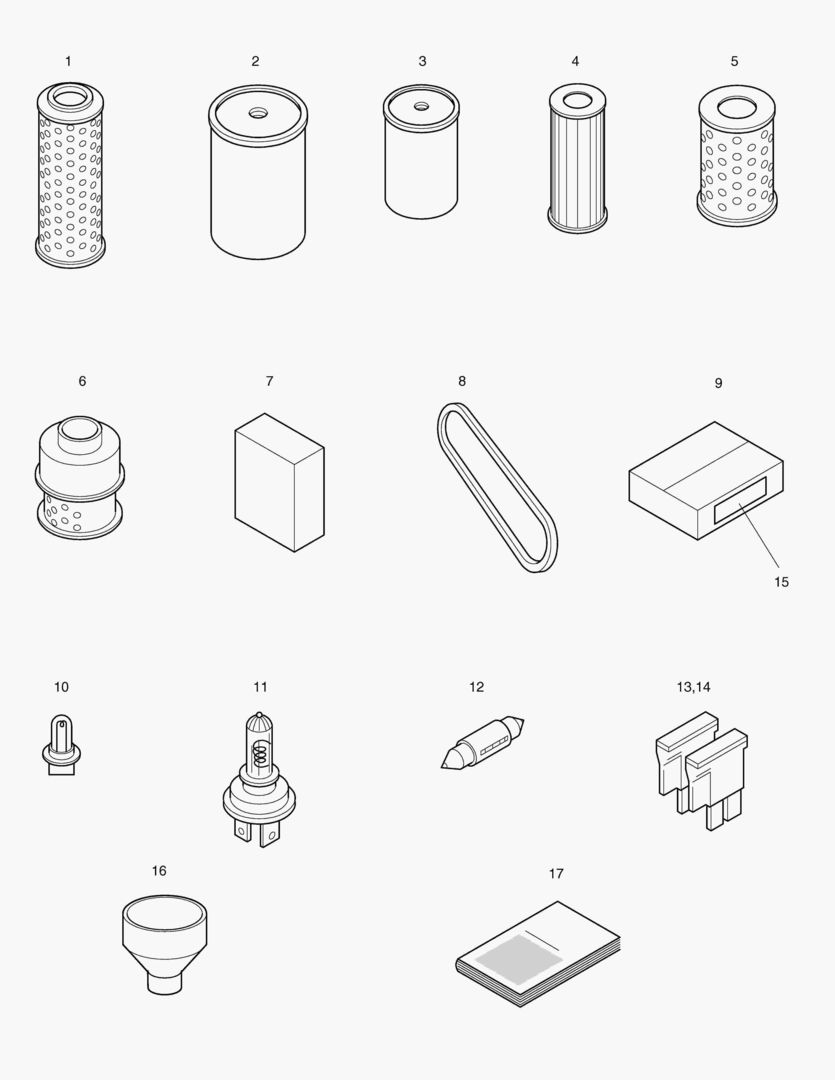 1
2
3
4
5
6
7
8
9
15
10
11
12
13,14
16
17