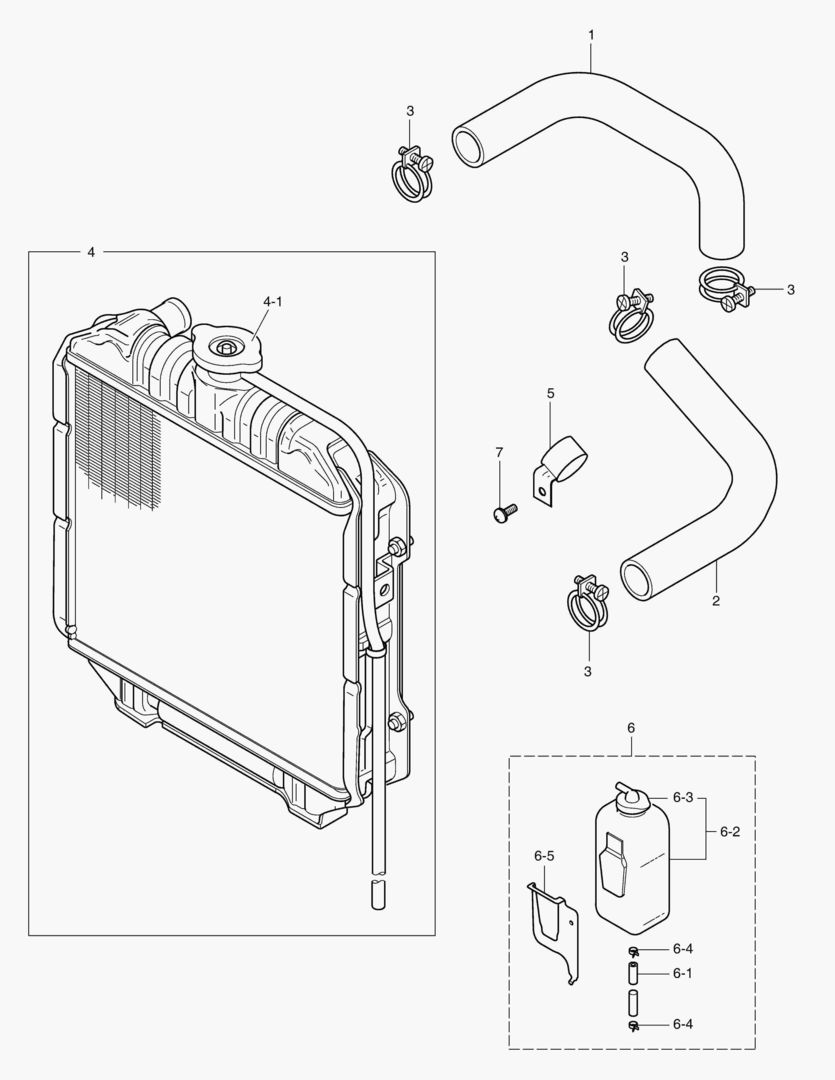 1
3
4
4-1
3
3
5
7
2
3
6
6-3
6-2
6-5
6-4
6-1
6-4