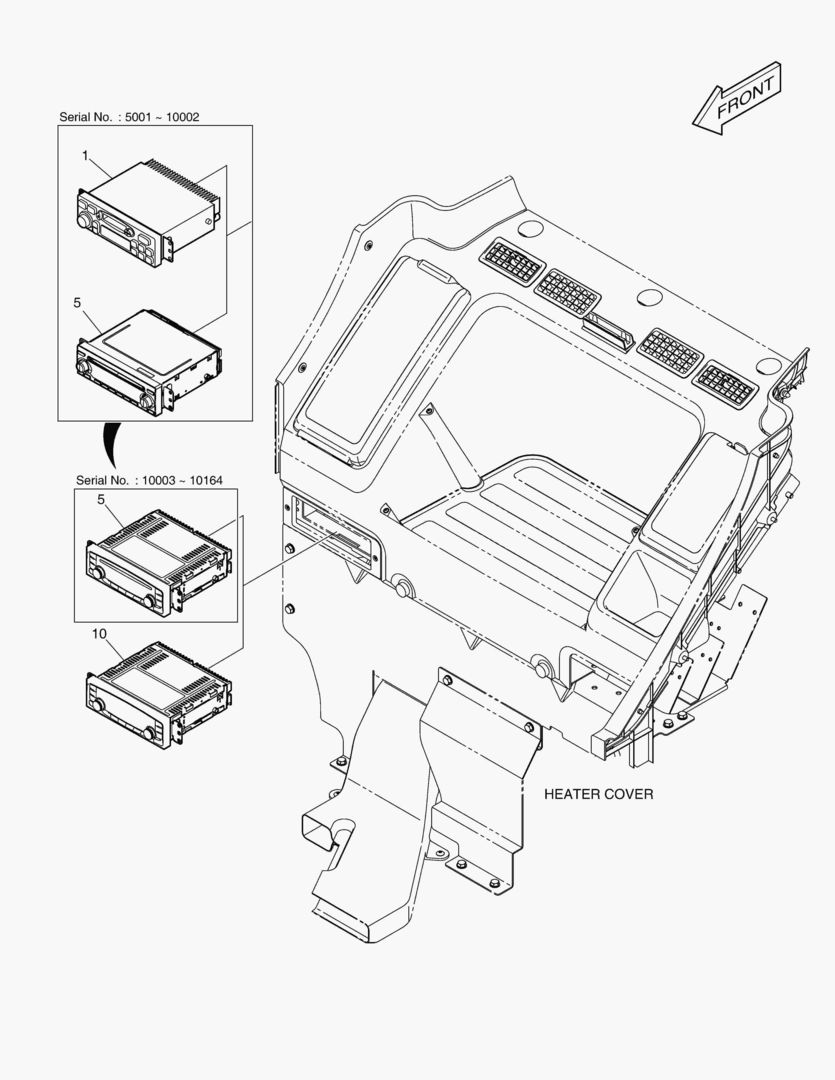 FRONT

Serial No. : 5001 ~ 10002

1

5

Serial No. : 10003 ~ 10164

5

10

HEATER COVER