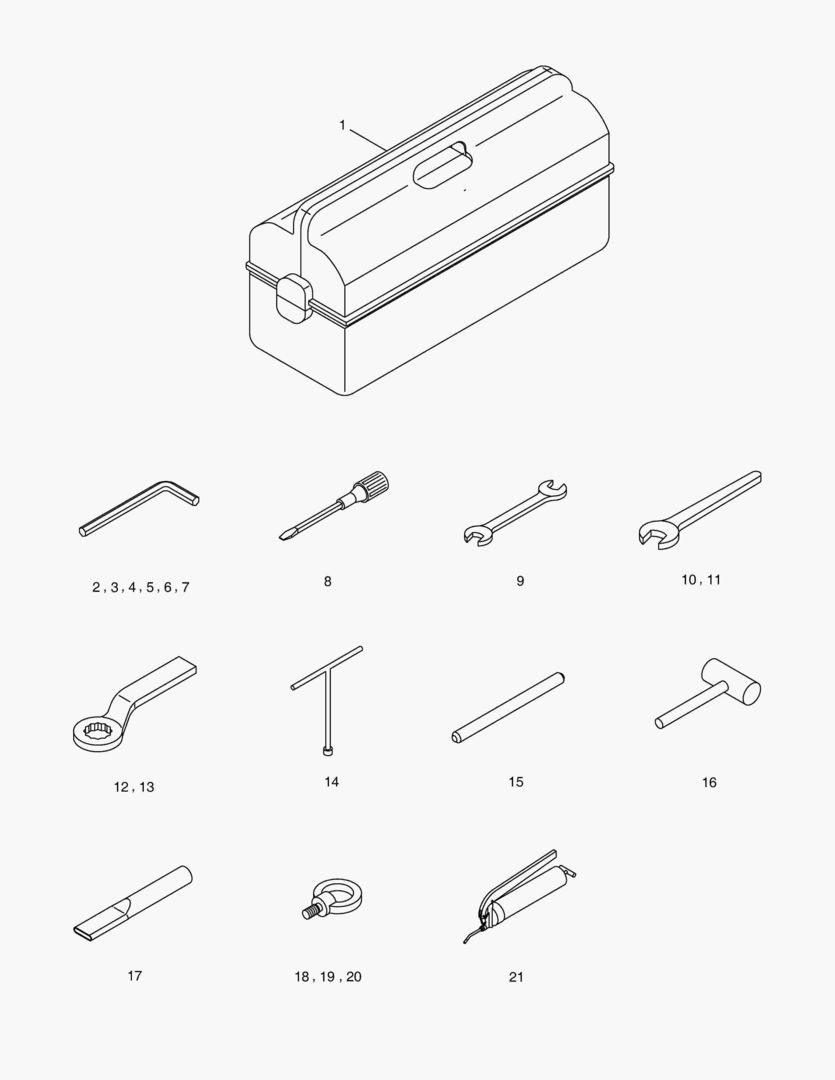 1

2 , 3 , 4 , 5 , 6 , 7

8

9

10 , 11

12 , 13

14

15

16

17

18 , 19 , 20

21