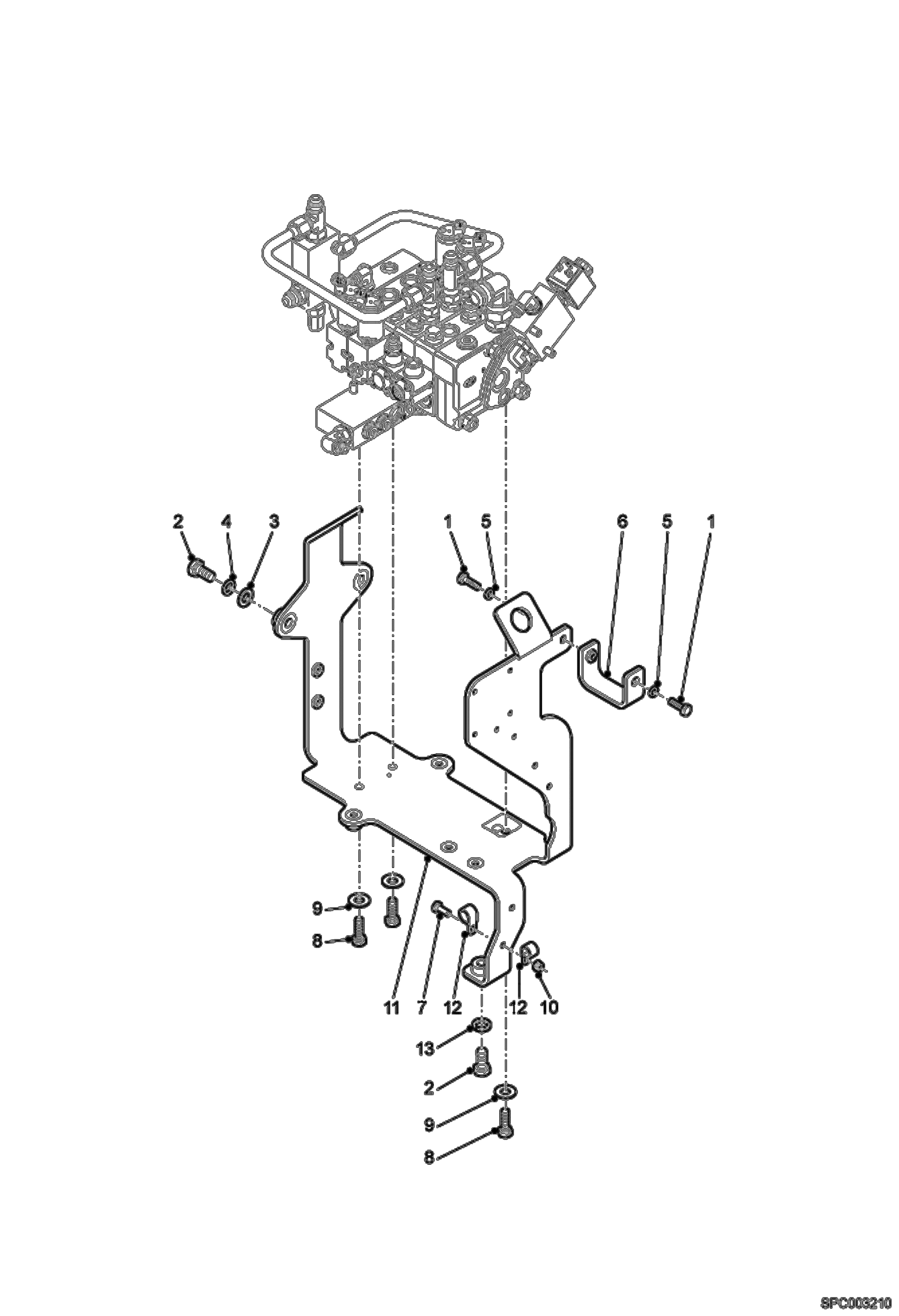 2
4
3
1
5
6
5
1
9
8
11
7
12
12
10
13
2
9
8
SPC003210