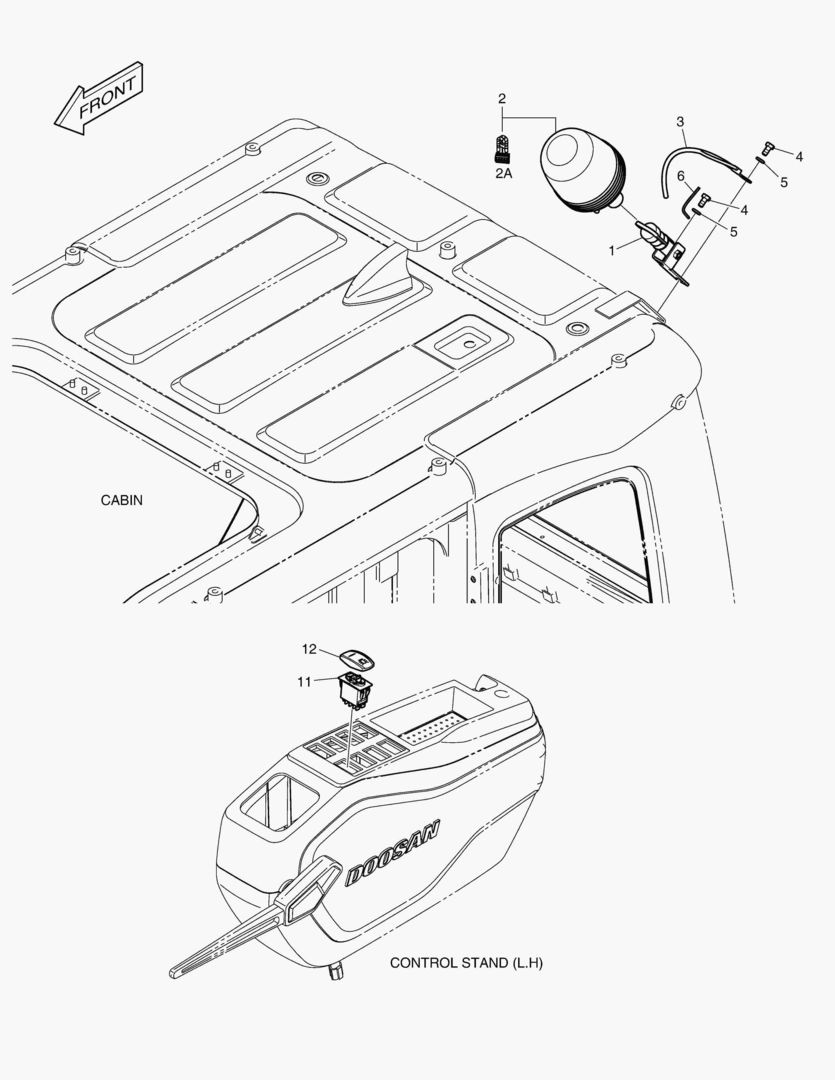 FRONT

2

2A

3

4

5

6

4

5

1

CABIN

12

11

DOOSAN

CONTROL STAND (L.H)