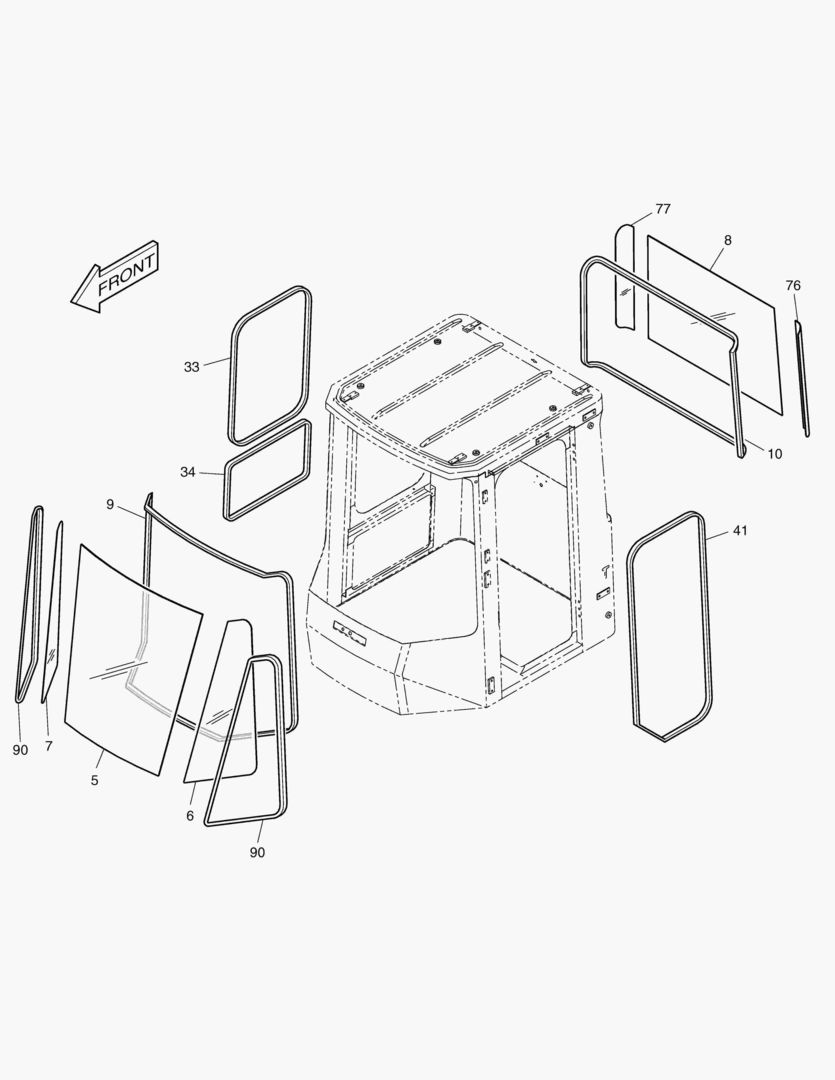 FRONT

77
8
76
33
10
34
9
41
90
7
5
6
90