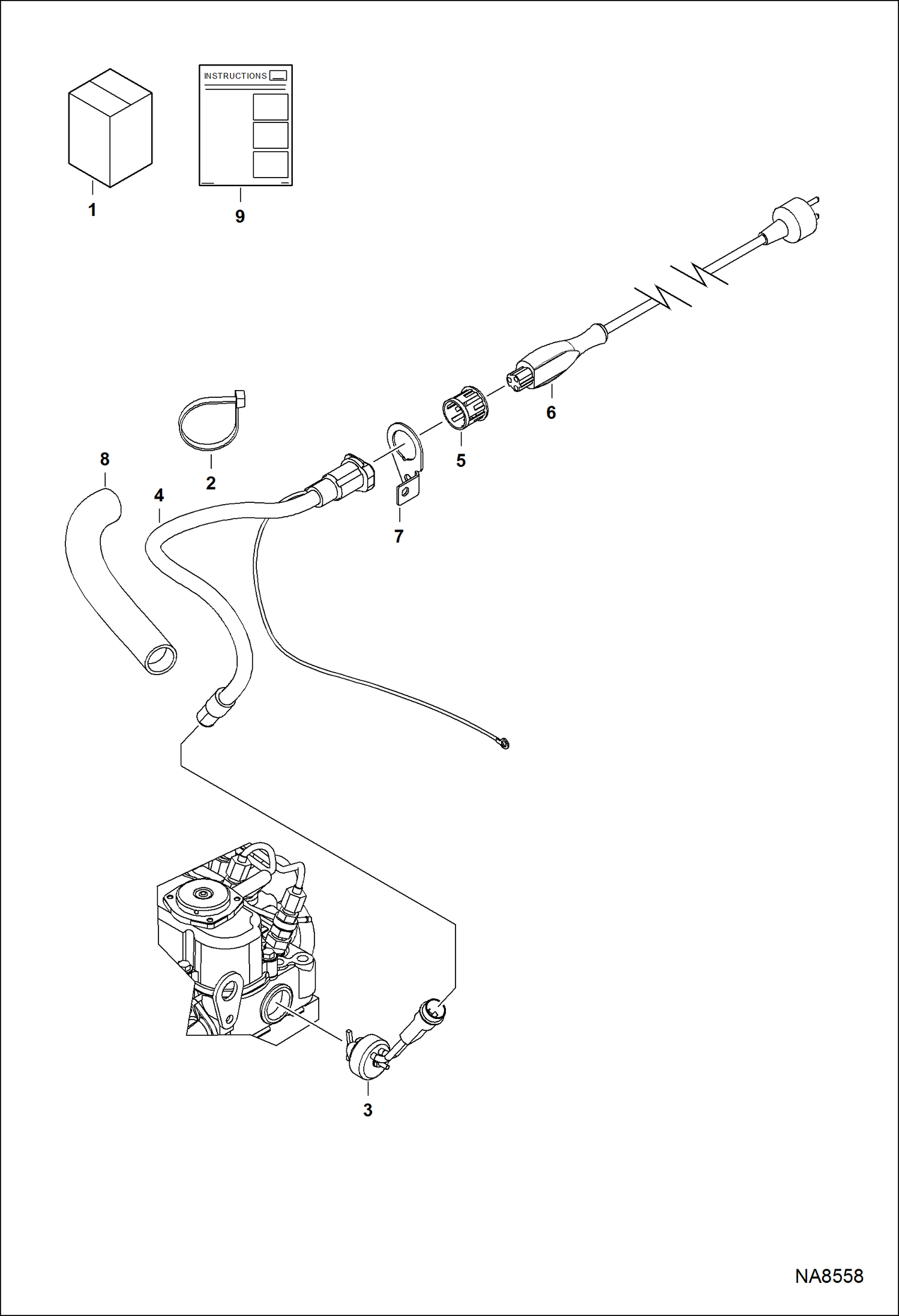 INSTRUCTIONS

1

9

6

5

2

8

4

7

3

NA8558