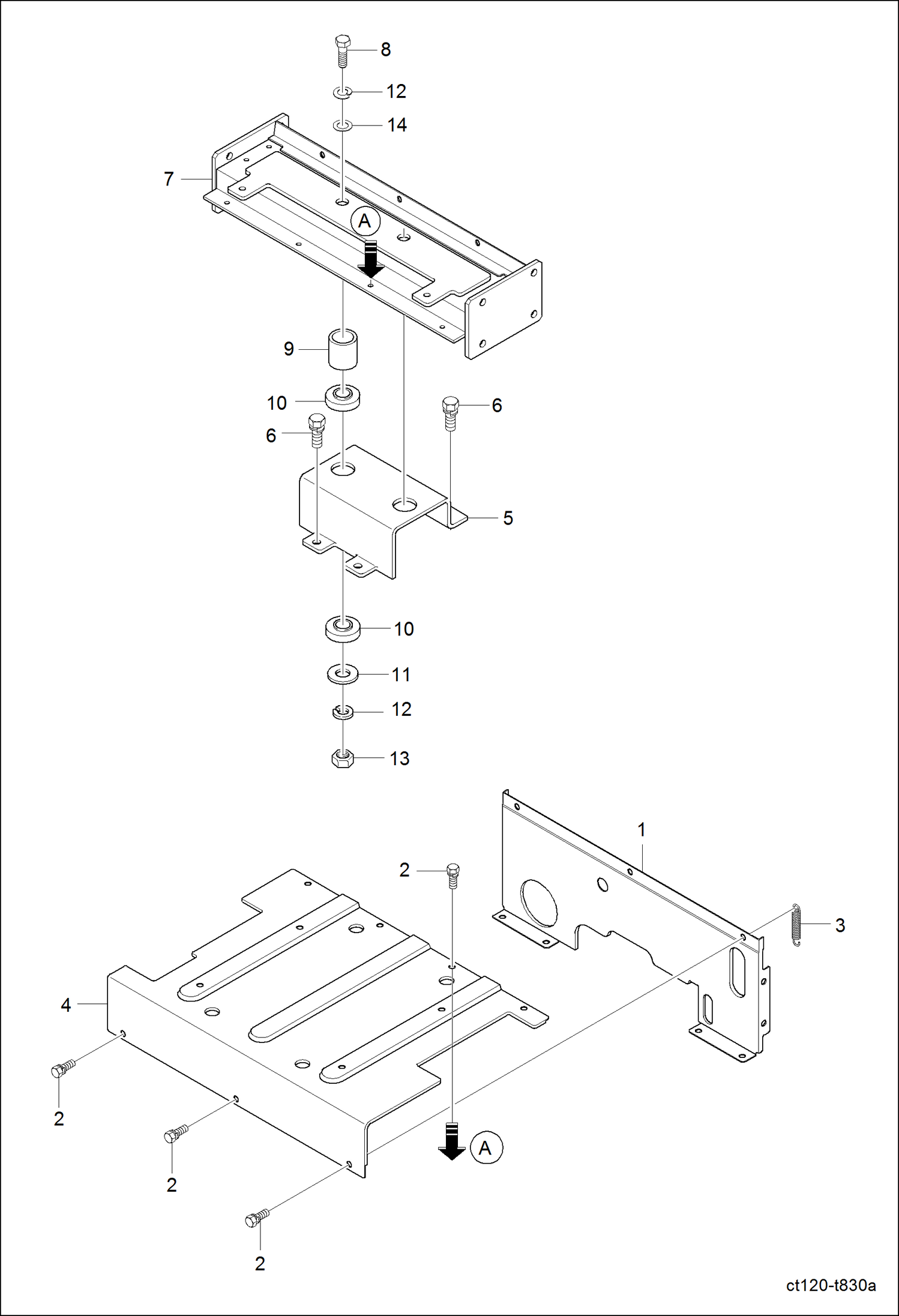 8
12
14
7
A
9
10
6
6
5
10
11
12
13
1
2
3
4
2
2
2
A
ct120-t830a