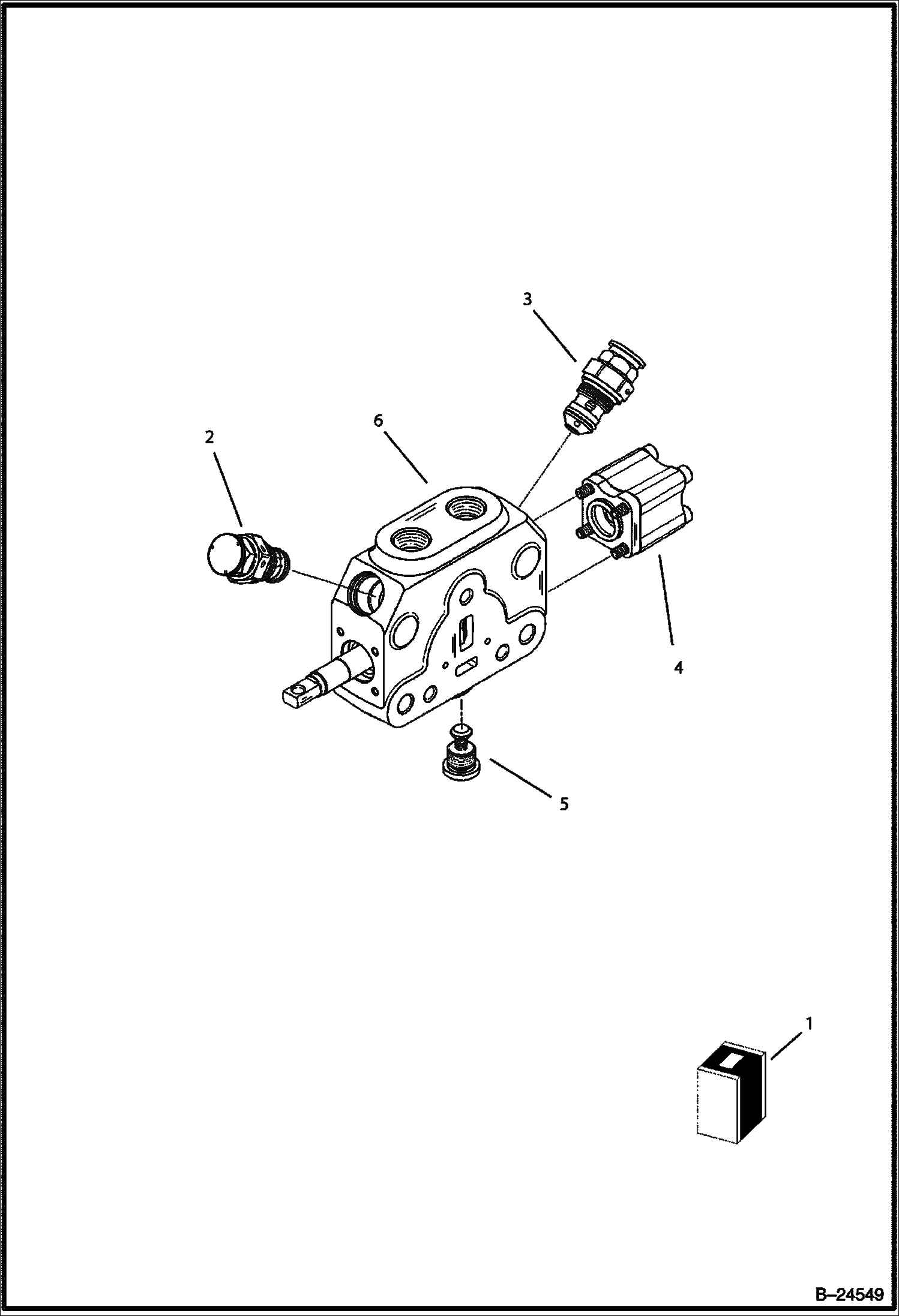 3

6

2

4

5

1

B–24549