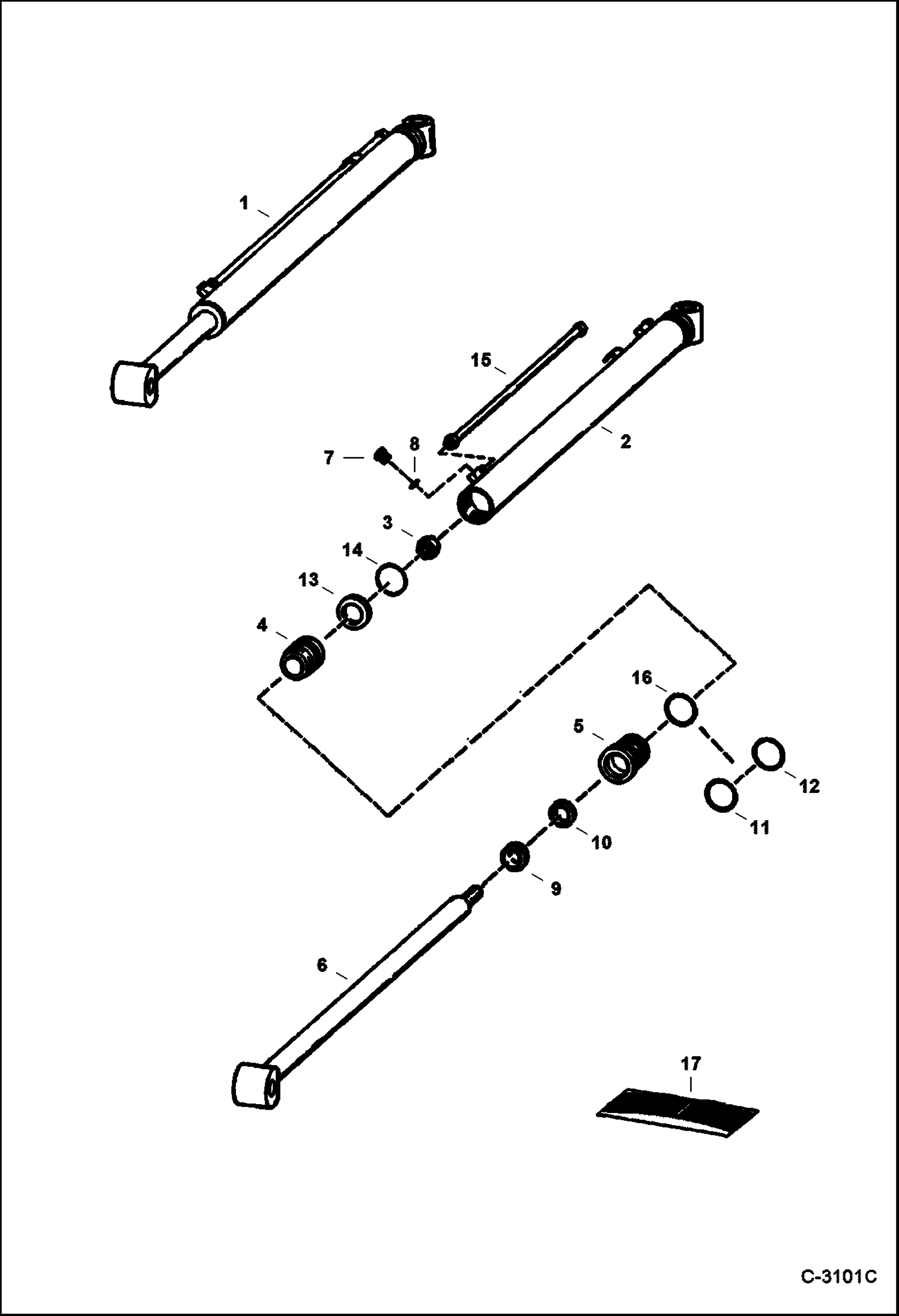 1

15

2

7

8

3

14

13

4

16

5

12

11

10

9

6

17

C-3101C