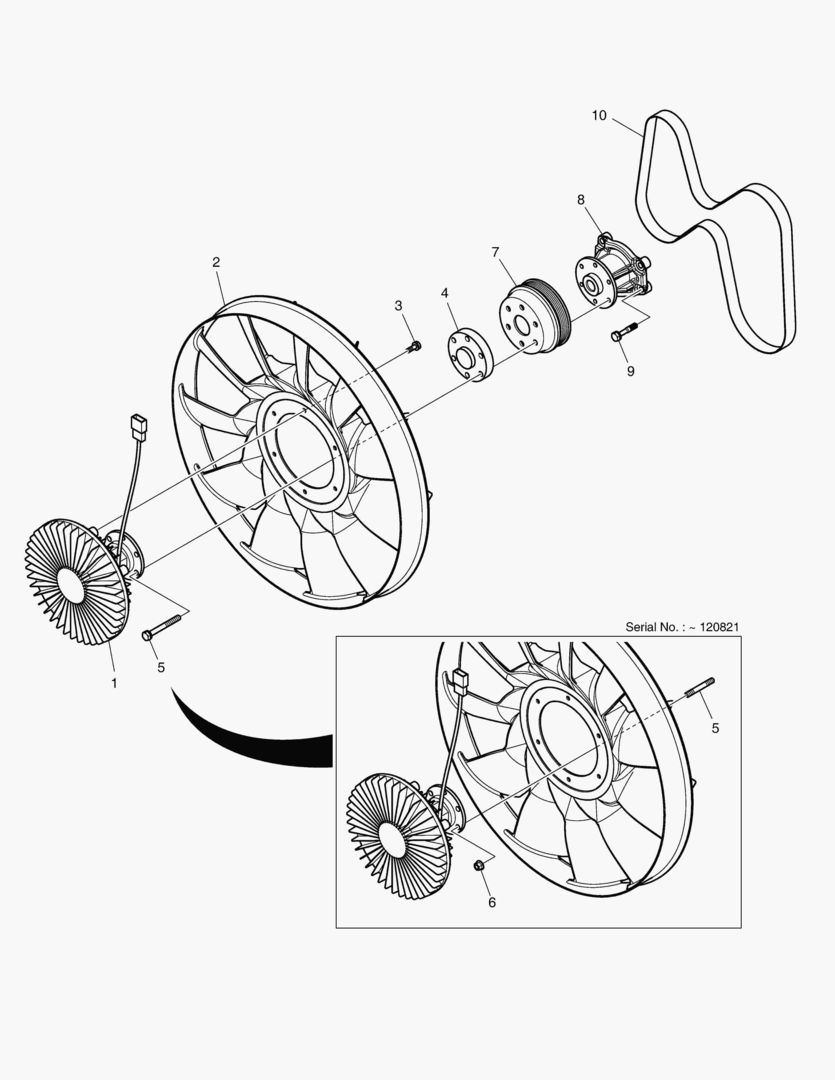 10

8

7

2

3

4

9

1

5

Serial No. : ~ 120821

5

6