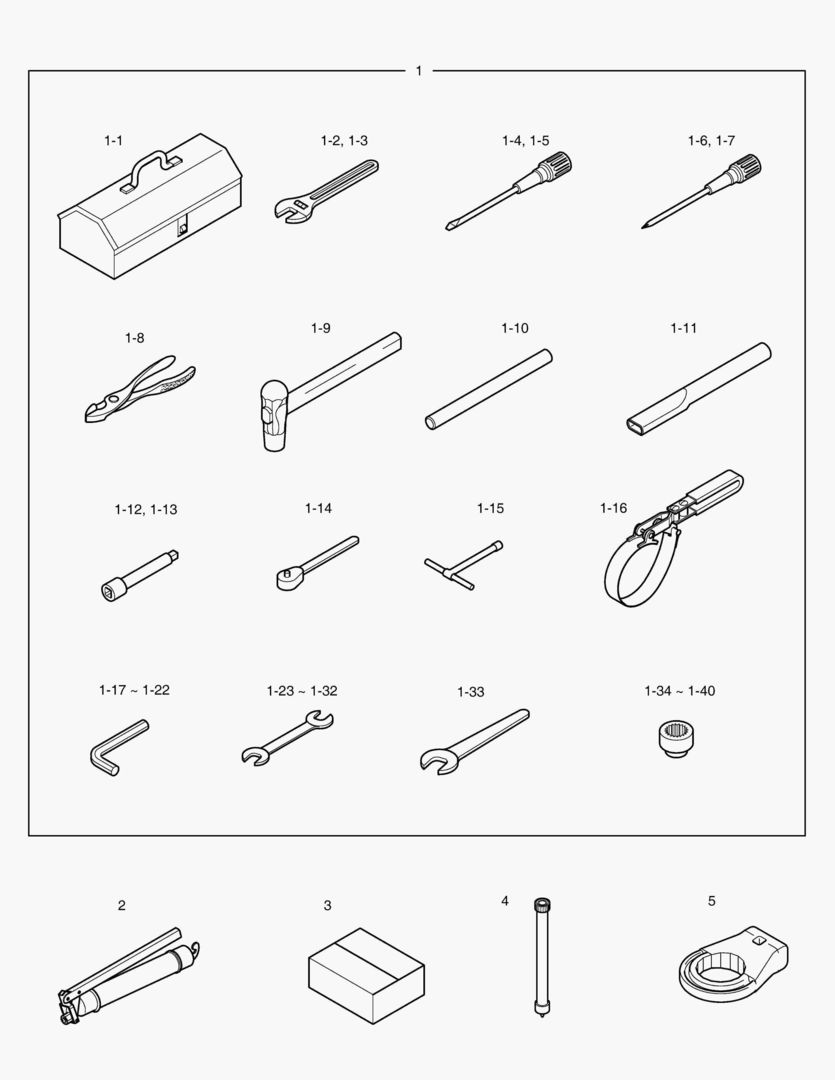 1

1-1

1-2, 1-3

1-4, 1-5

1-6, 1-7

1-8

1-9

1-10

1-11

1-12, 1-13

1-14

1-15

1-16

1-17 ~ 1-22

1-23 ~ 1-32

1-33

1-34 ~ 1-40

2

3

4

5