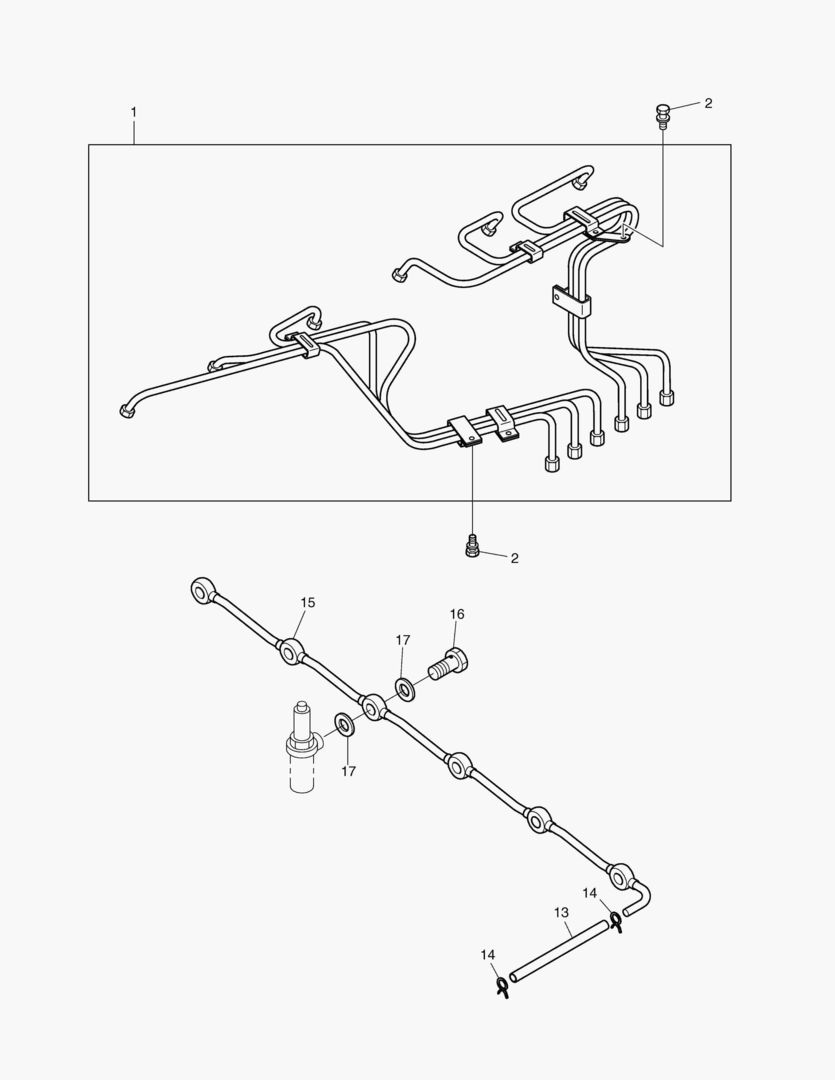 1
2
2
15
16
17
17
14
13
14