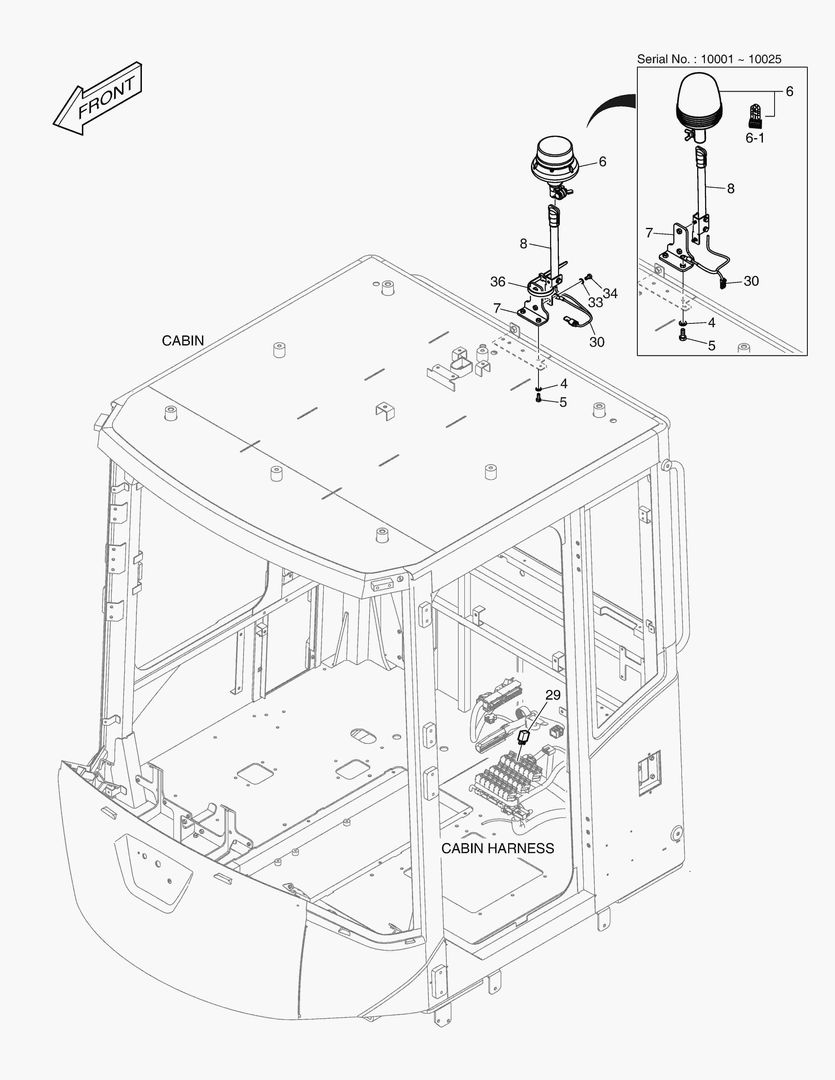 FRONT

Serial No. : 10001 ~ 10025

6
6-1
8
7
30
4
5

6
8
36
7
33
34
30
4
5

CABIN

29

CABIN HARNESS