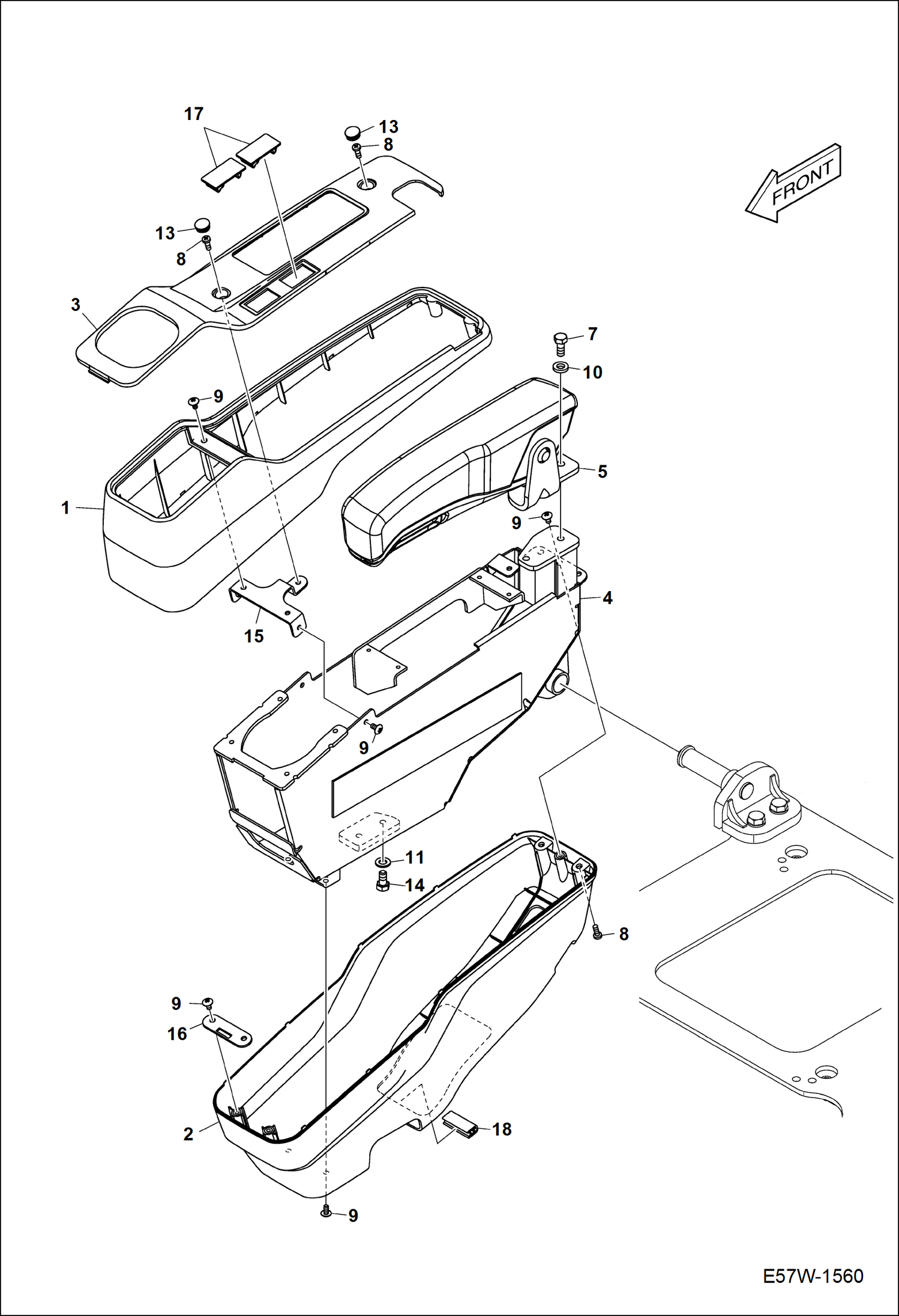 17
13
8
FRONT
13
8
3
7
10
9
5
1
9
4
15
9
11
14
8
9
16
2
18
9
E57W-1560