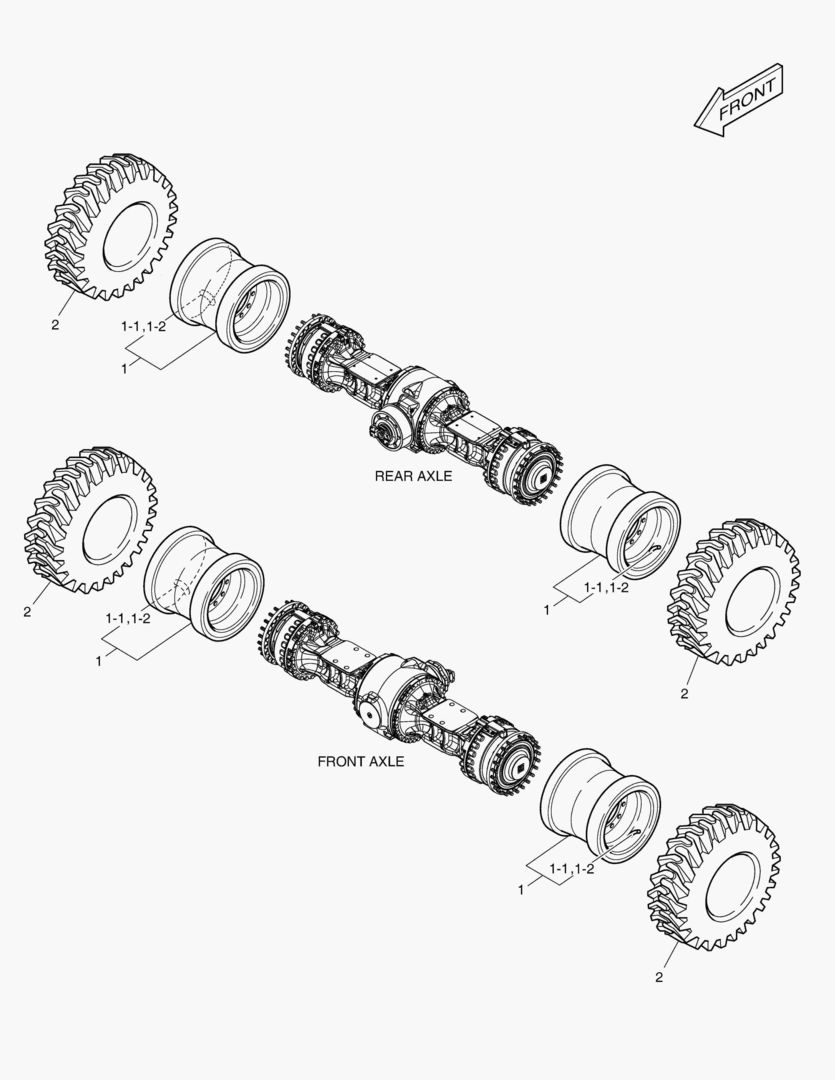 FRONT

2

1-1,1-2

1

REAR AXLE

2

1-1,1-2

1

1-1,1-2

1

2

FRONT AXLE

1-1,1-2

1

2