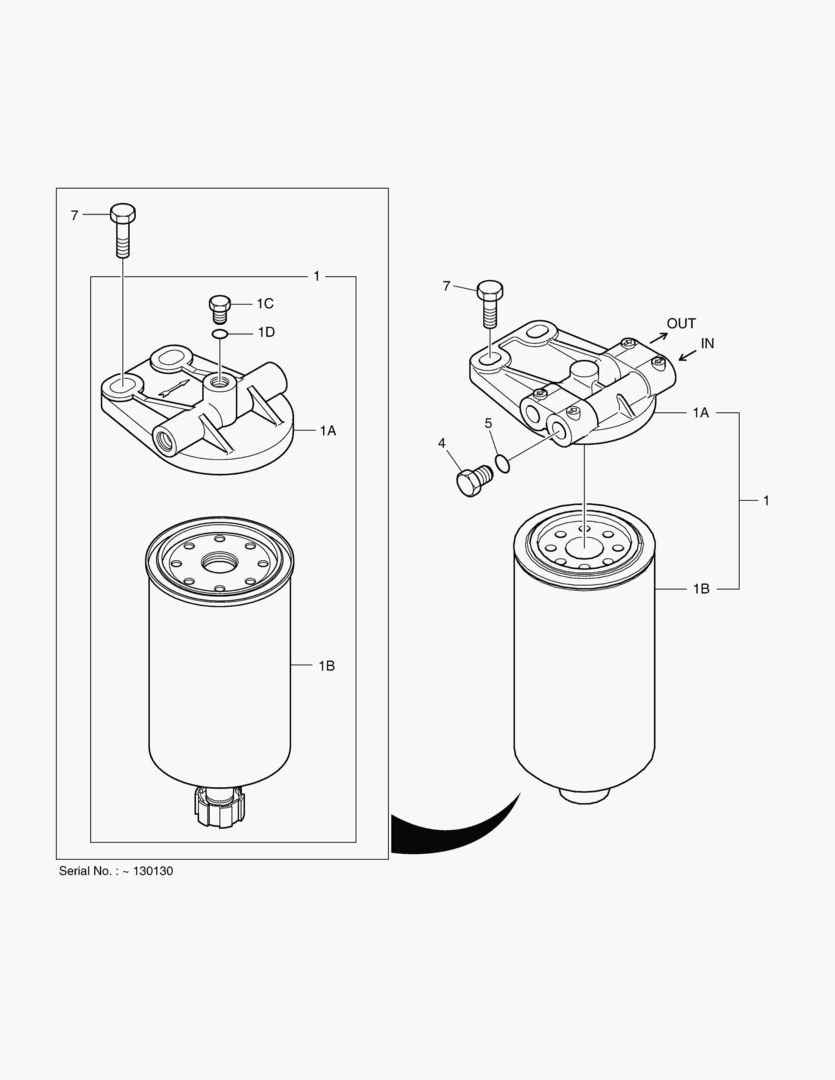 7
1
1C
1D
1A
1B
Serial No. : ~ 130130
7
OUT
IN
1A
5
4
1
1B