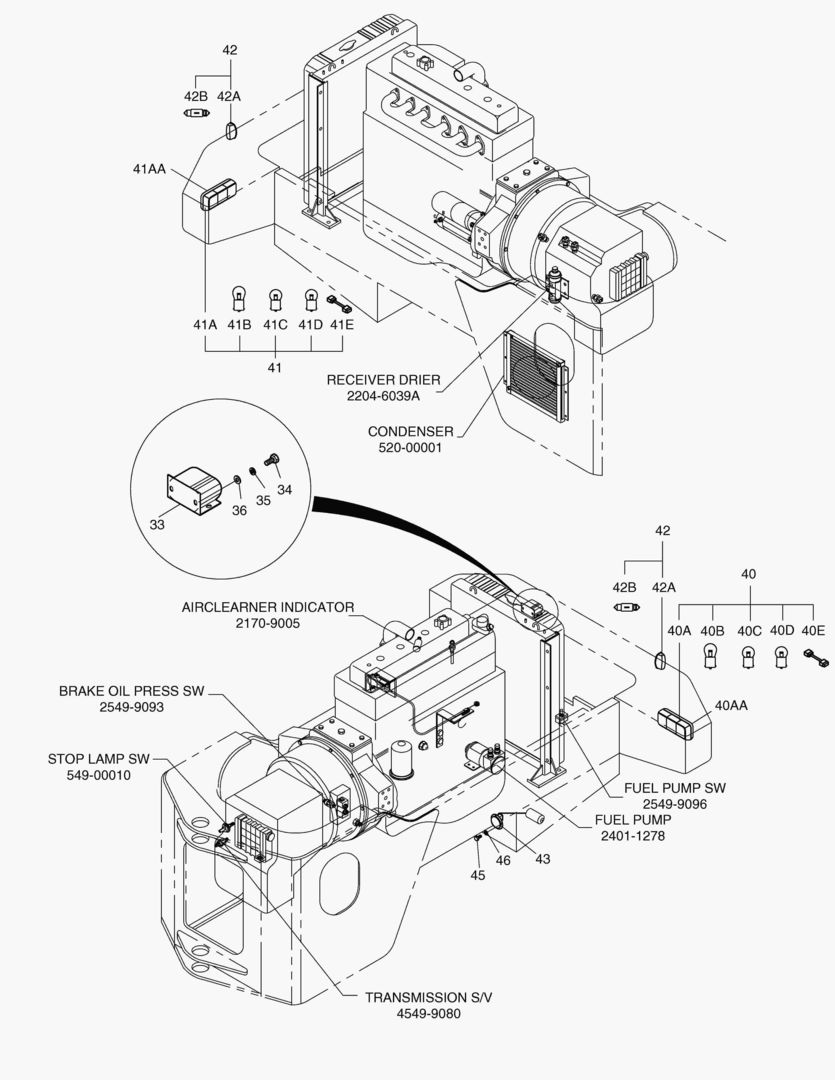 42
42B 42A
41AA
41A 41B 41C 41D 41E
41
RECEIVER DRIER
2204-6039A
CONDENSER
520-00001
33 36 35 34
42
42B 42A
40
40A 40B 40C 40D 40E
40AA
AIRCLEARNER INDICATOR
2170-9005
BRAKE OIL PRESS SW
2549-9093
STOP LAMP SW
549-00010
FUEL PUMP SW
2549-9096
FUEL PUMP
2401-1278
43
46
45
TRANSMISSION S/V
4549-9080