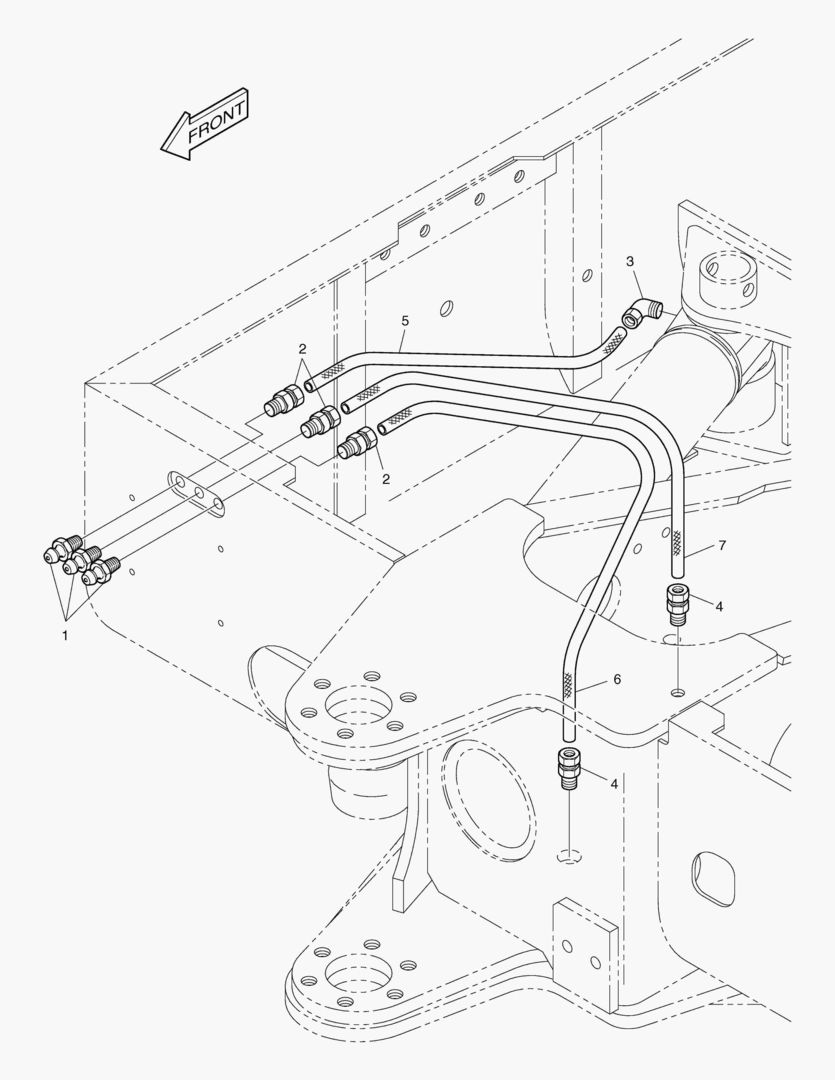 FRONT

3
5
2
2
7
4
1
6
4