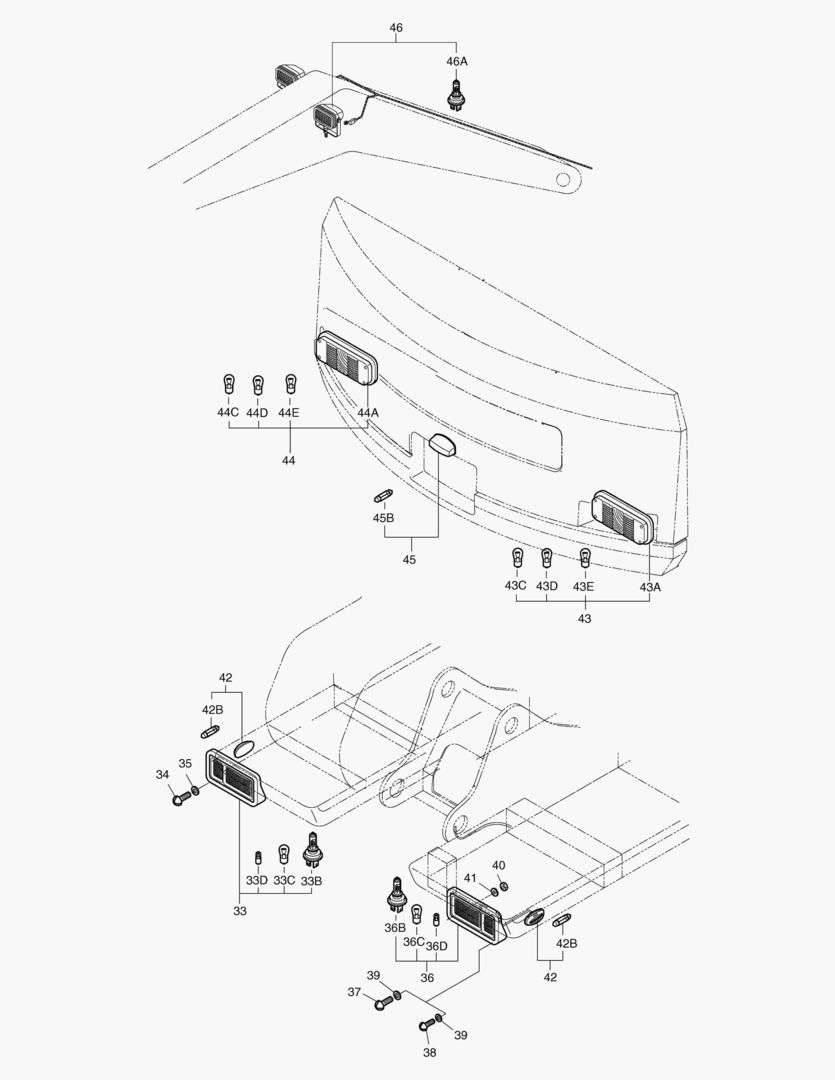 46
46A
44C
44D
44E
44A
44
45B
45
43C
43D
43E
43A
43
42
42B
34
35
33D
33C
33B
33
40
41
36B
36C
36D
36
42B
42
39
37
39
38