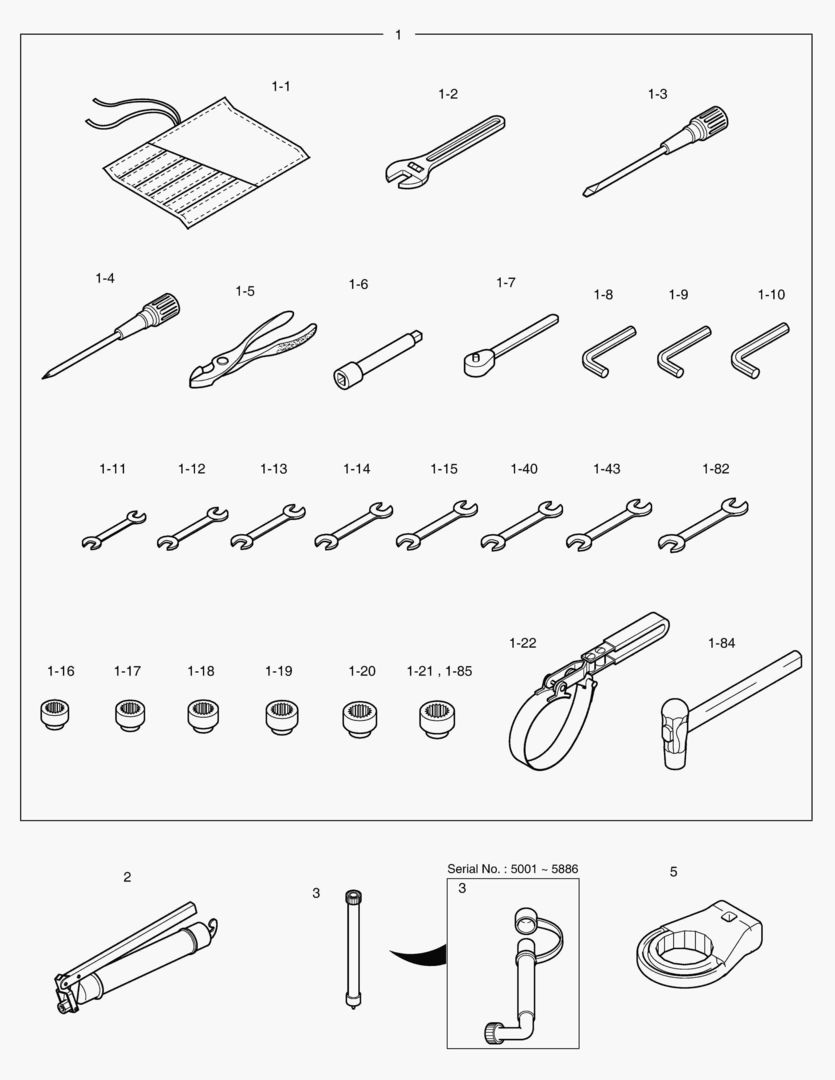 1

1-1

1-2

1-3

1-4

1-5

1-6

1-7

1-8

1-9

1-10

1-11

1-12

1-13

1-14

1-15

1-40

1-43

1-82

1-16

1-17

1-18

1-19

1-20

1-21 , 1-85

1-22

1-84

2

3

Serial No. : 5001 ~ 5886

3

5