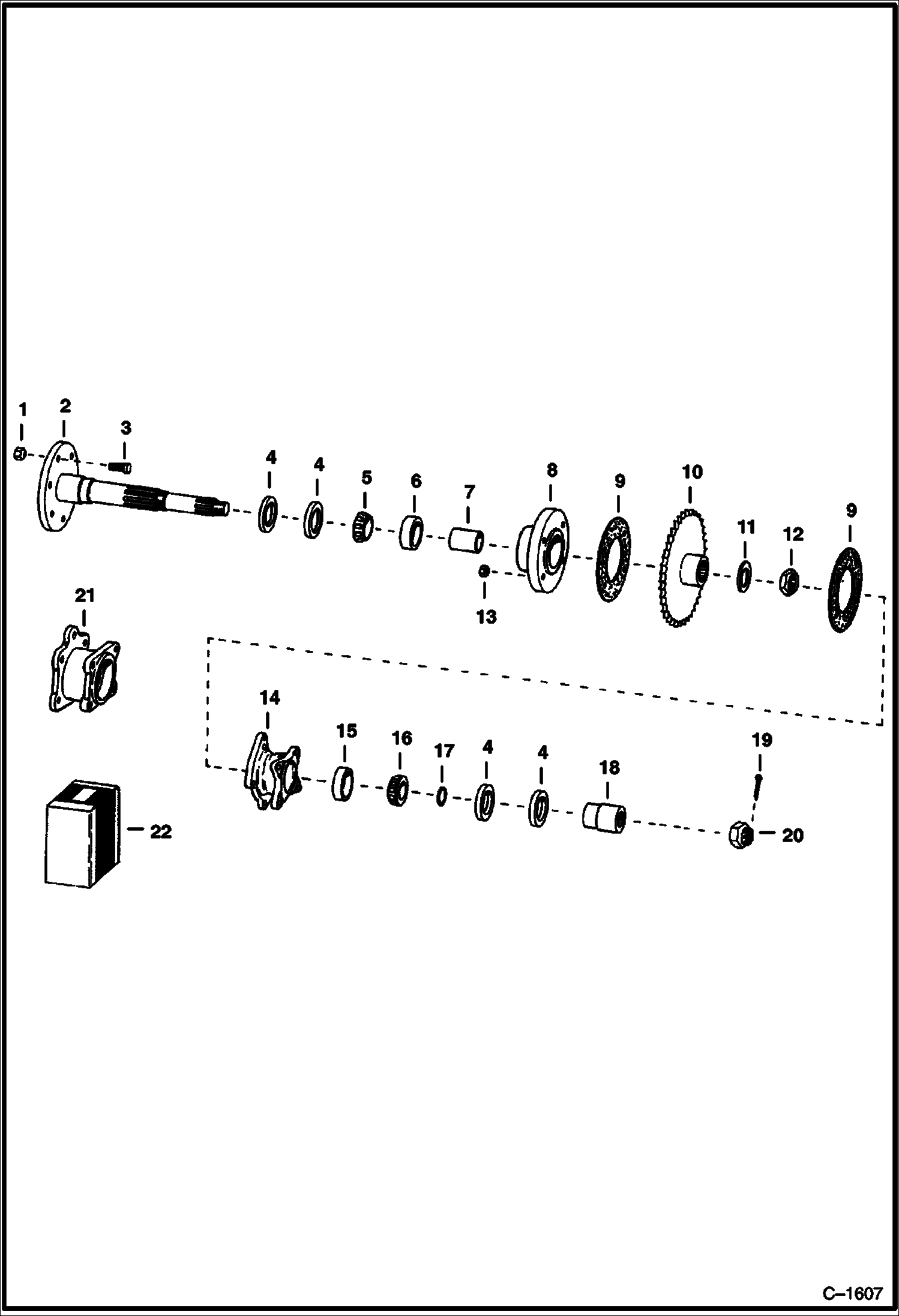 1
2
3
4
4
5
6
7
8
9
10
11
12
9
13
21
14
15
16
17
4
4
18
19
20
22
C–1607