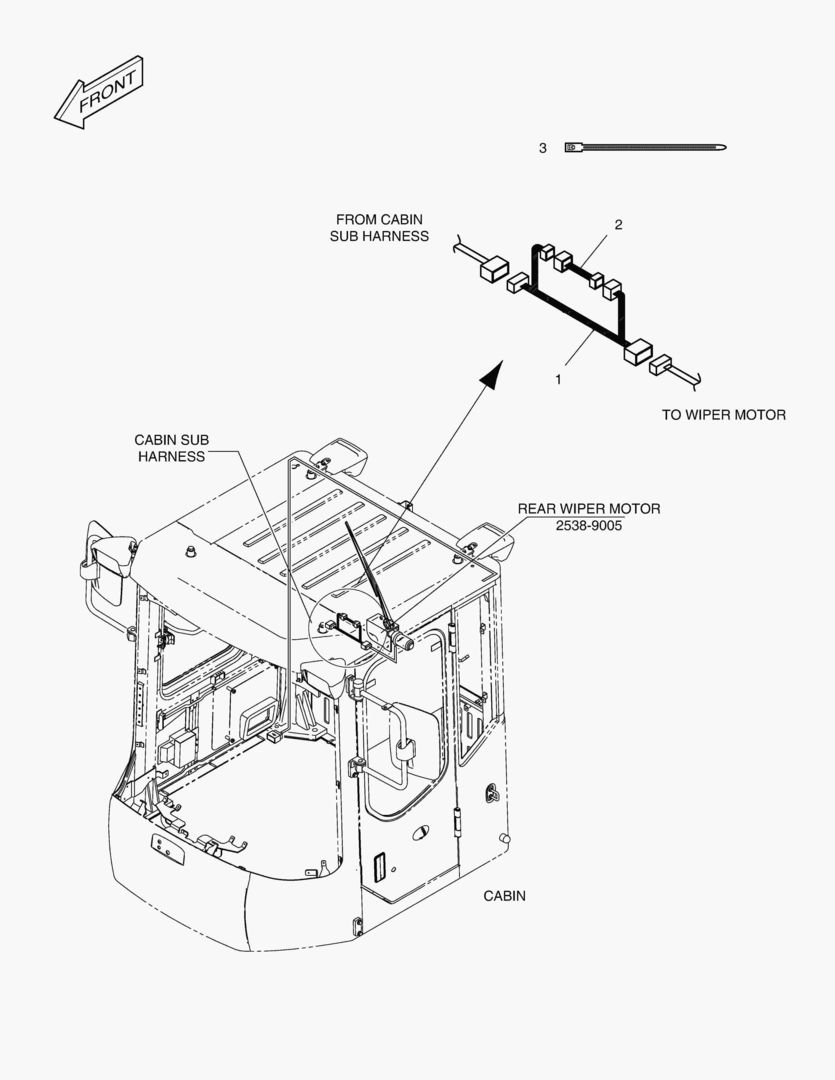 FRONT

3

FROM CABIN
SUB HARNESS

2

1

TO WIPER MOTOR

CABIN SUB
HARNESS

REAR WIPER MOTOR
2538-9005

CABIN