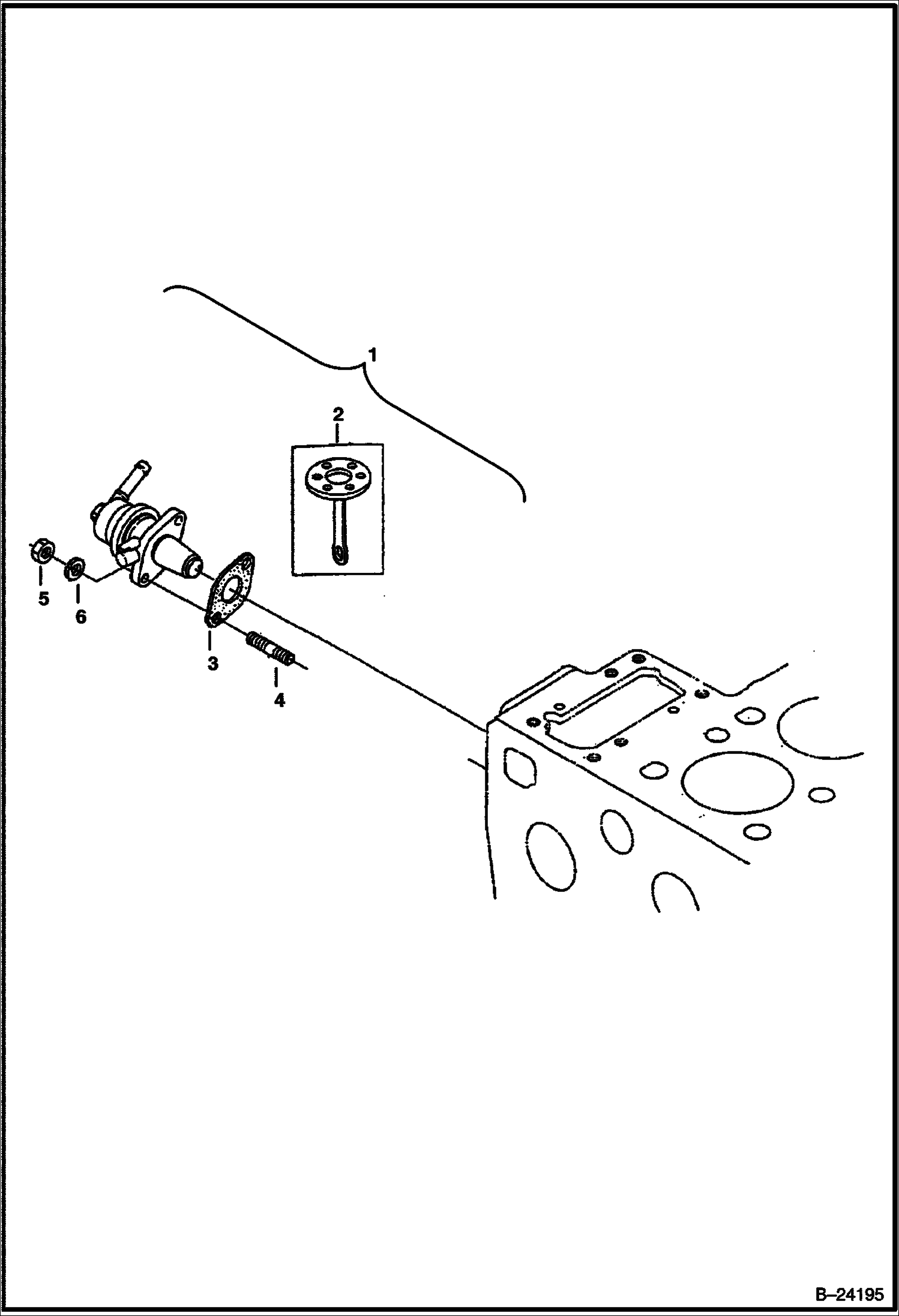 1
2
5
6
3
4
B–24195