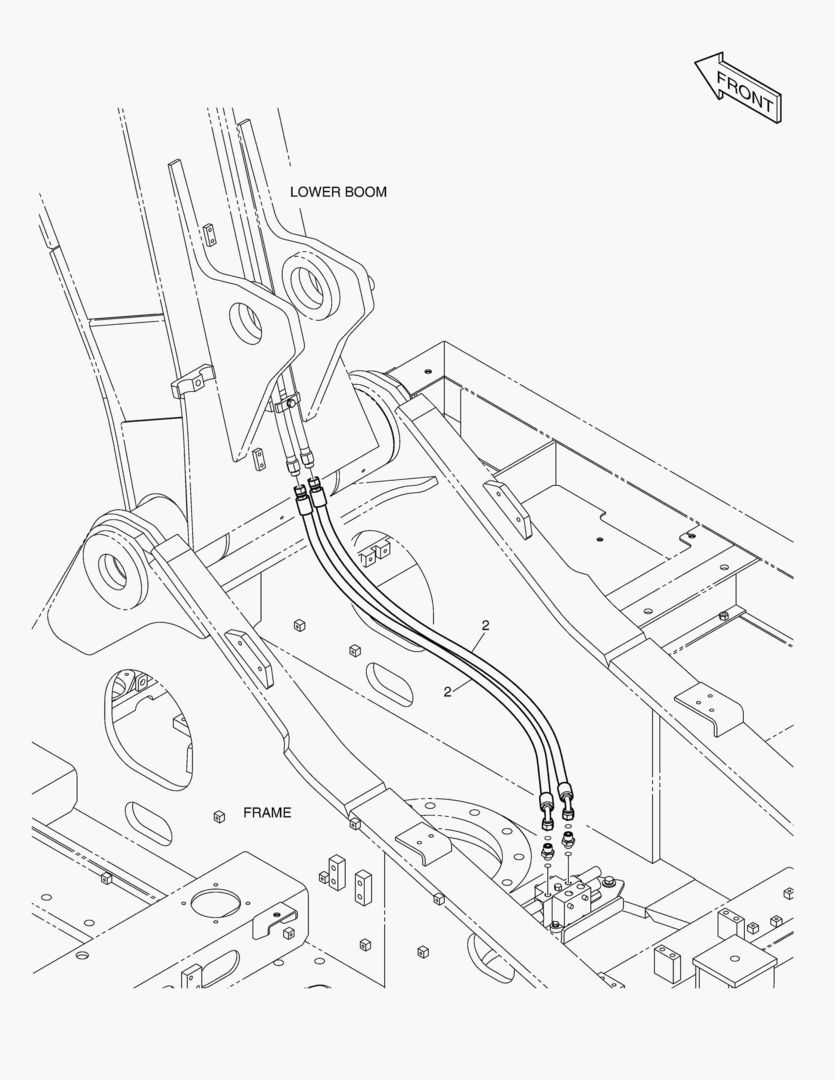 FRONT

LOWER BOOM

2

2

FRAME